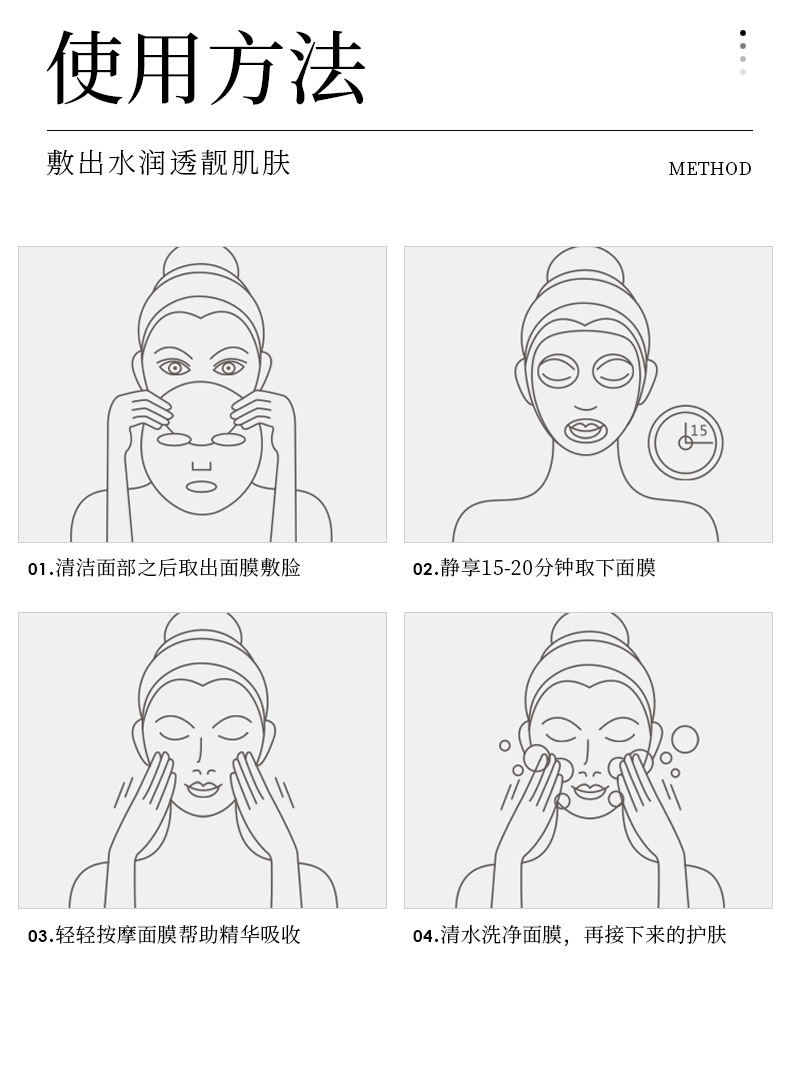 使用方法

敷出水润透靓肌肤

METHOD

15

01.清洁面部之后取出面膜敷脸

02.静享15-20分钟取下面膜

03.轻轻按摩面膜帮助精华吸收

04.清水洗净面膜，再接下来的护肤