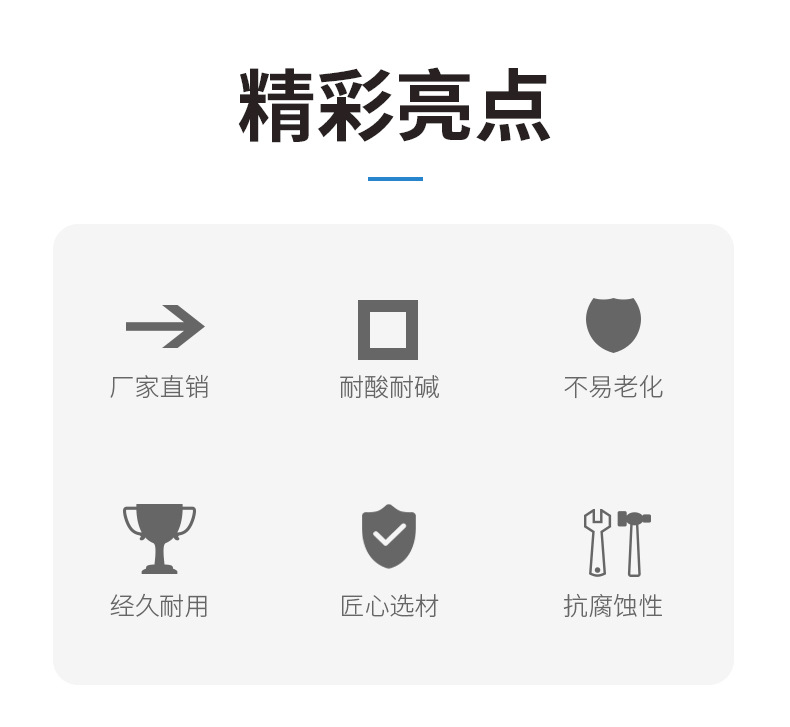 精彩亮点

厂家直销

耐酸耐碱

不易老化

经久耐用

匠心选材

抗腐蚀性