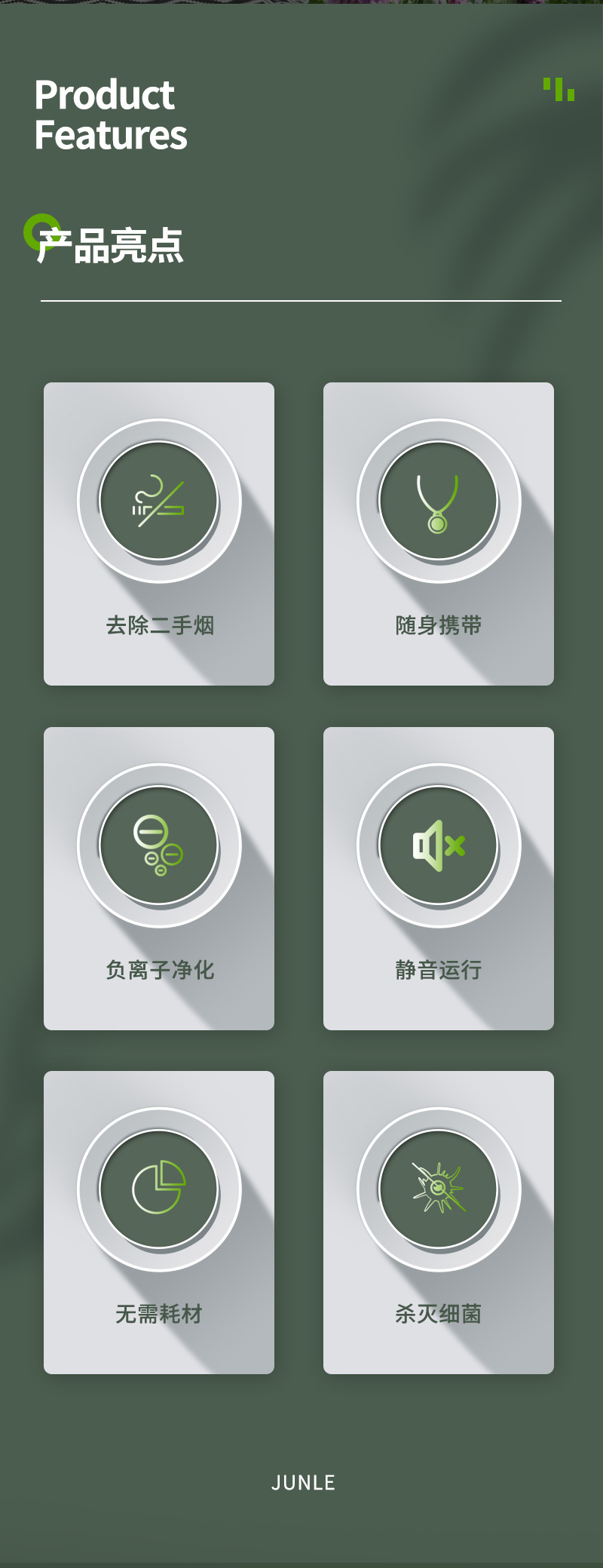 Product
Features

产品亮点

去除二手烟

随身携带

负离子净化

静音运行

无需耗材

杀灭细菌

JUNLE