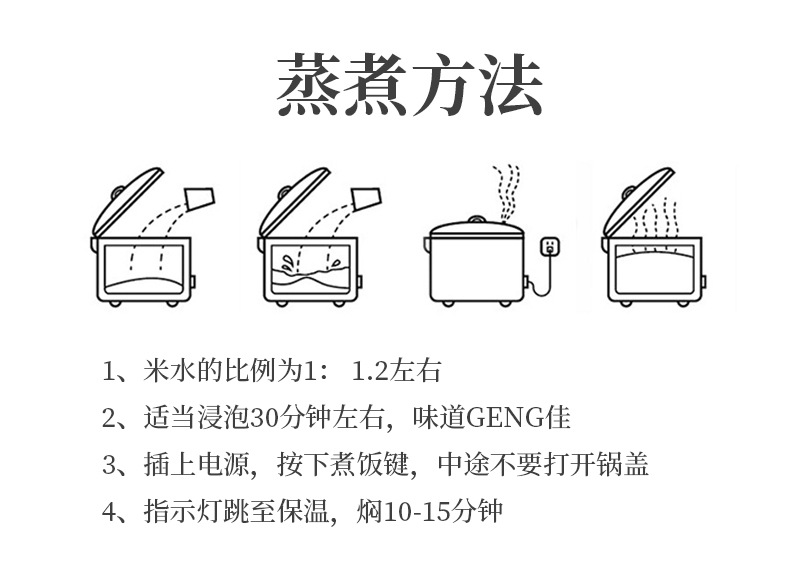 蒸煮方法

1、米水的比例为1： 1.2左右

2、适当浸泡30分钟左右，味道GENG佳

3、插上电源，按下煮饭键，中途不要打开锅盖

4、指示灯跳至保温，焖10-15分钟