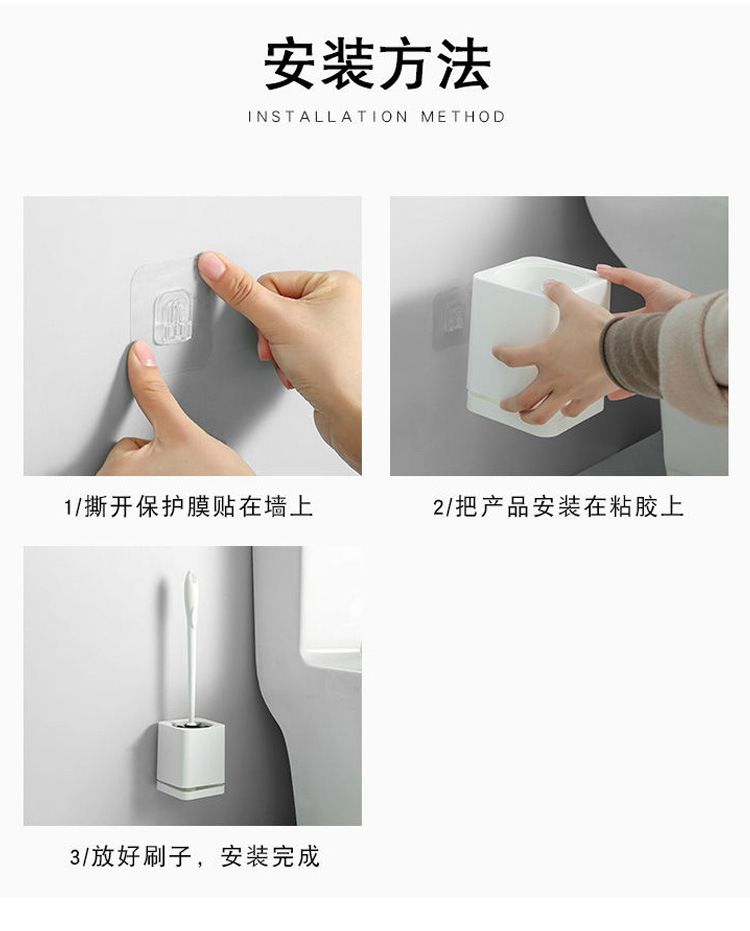 安装方法

INSTALLATION METHOD

1/撕开保护膜贴在墙上

2/把产品安装在粘胶上

3/放好刷子，安装完成