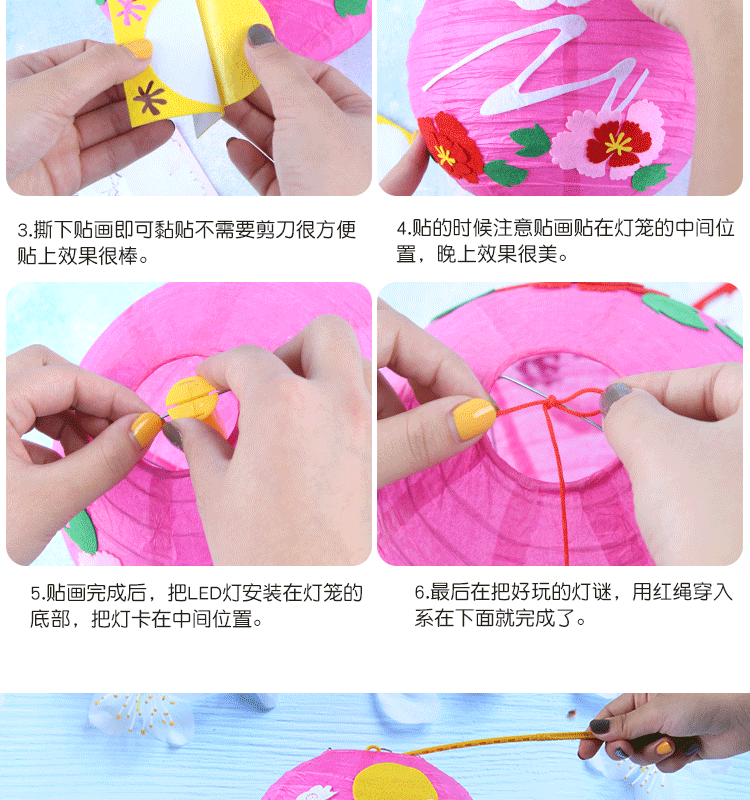 3.撕下贴画即可黏贴不需要剪刀很方便贴上效果很棒。

4.贴的时候注意贴画贴在灯笼的中间位置，晚上效果很美。

5.贴画完成后，把LED灯安装在灯笼的底部，把灯卡在中间位置。

6.最后在把好玩的灯谜，用红绳穿入系在下面就完成了。