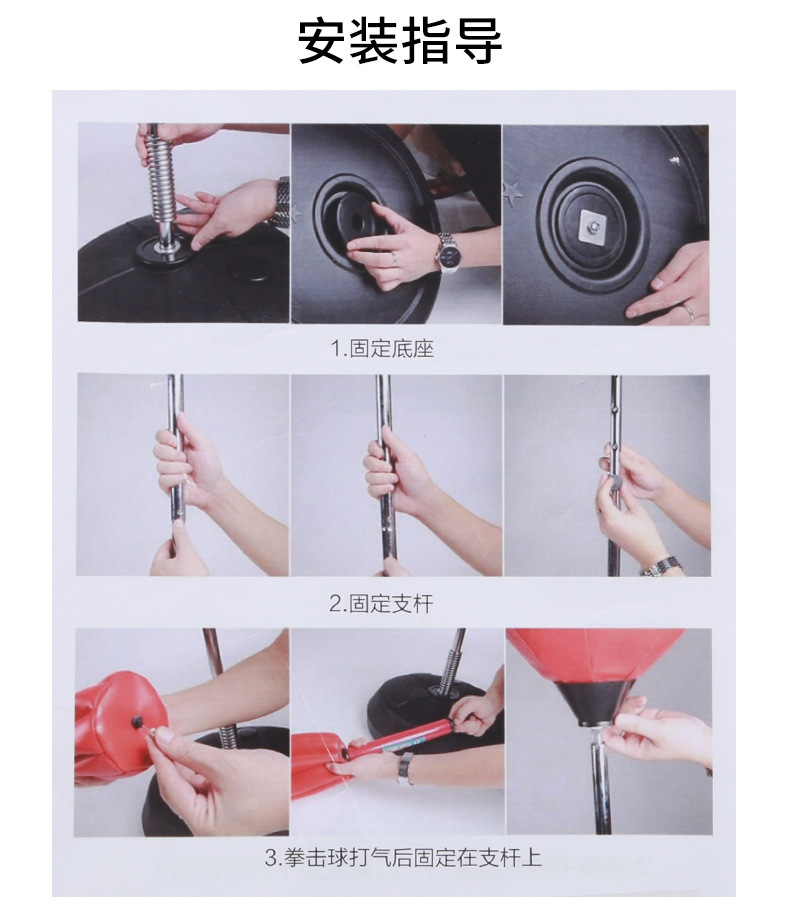 安装指导

1.固定底座

2.固定支杆

3.拳击球打气后固定在支杆上