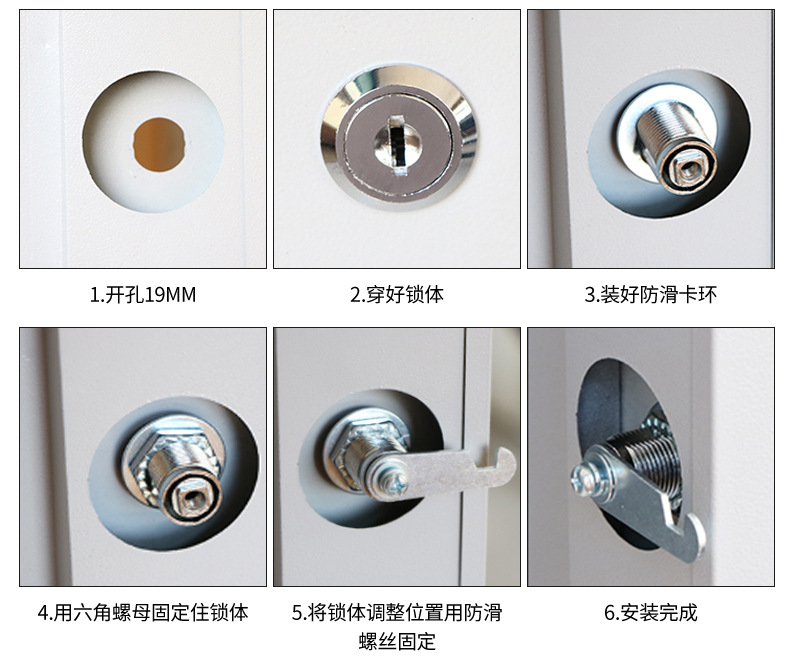 1.开孔19MM

2.穿好锁体

3.装好防滑卡环

4.用六角螺母固定住锁体

5.将锁体调整位置用防滑螺丝固定

6.安装完成