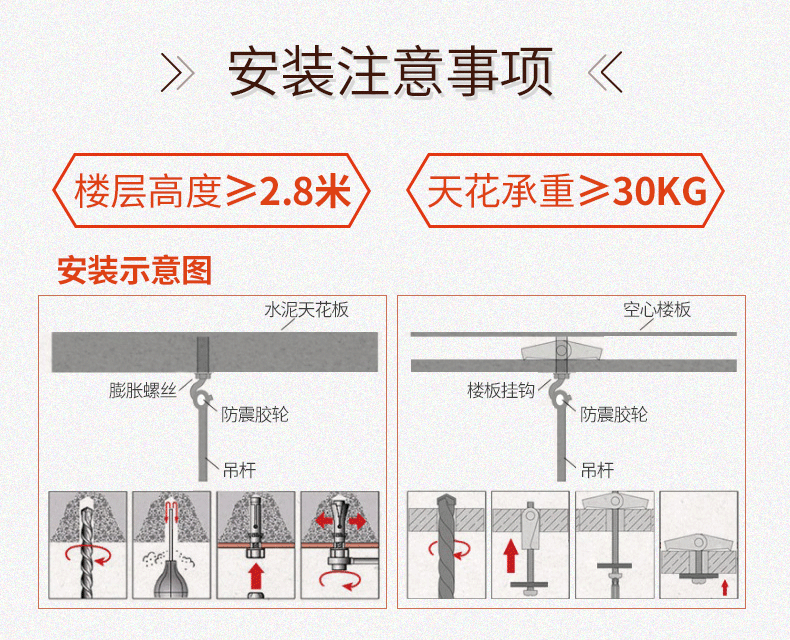 安装注意事项

楼层高度≥2.8米

天花承重≥30KG

安装示意图

水泥天花板

膨胀螺丝

防震胶轮

吊杆

空心楼板

楼板挂钩

防震胶轮

吊杆