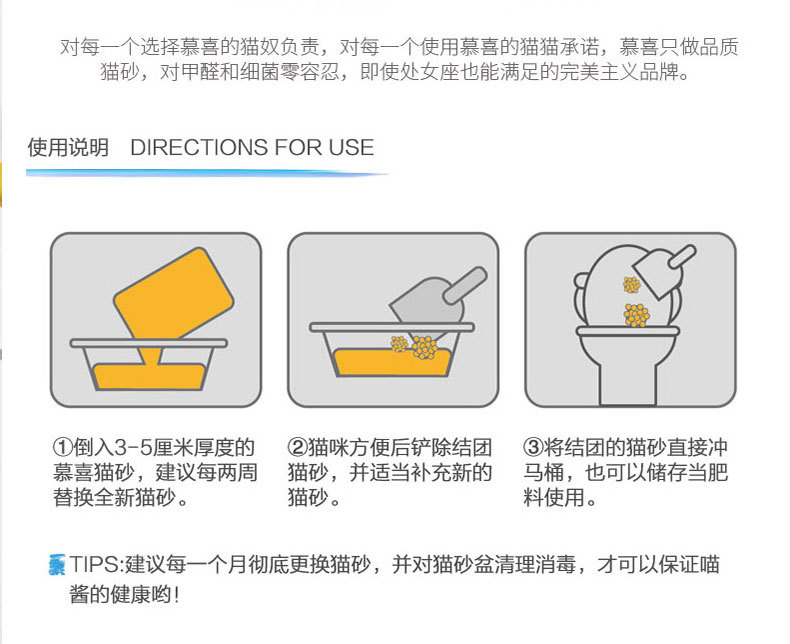 对每一个选择慕喜的猫奴负责，对每一个使用慕喜的猫猫承诺，慕喜只做品质猫砂，对甲醛和细菌零容忍，即使处女座也能满足的完美主义品牌。

使用说明　DIRECTIONS FOR USE

①倒入3-5厘米厚度的慕喜猫砂，建议每两周替换全新猫砂。

②猫咪方便后铲除结团猫砂，并适当补充新的猫砂。

③将结团的猫砂直接冲马桶，也可以储存当肥料使用。

TIPS:建议每一个月彻底更换猫砂，并对猫砂盆清理消毒，才可以保证喵酱的健康哟!