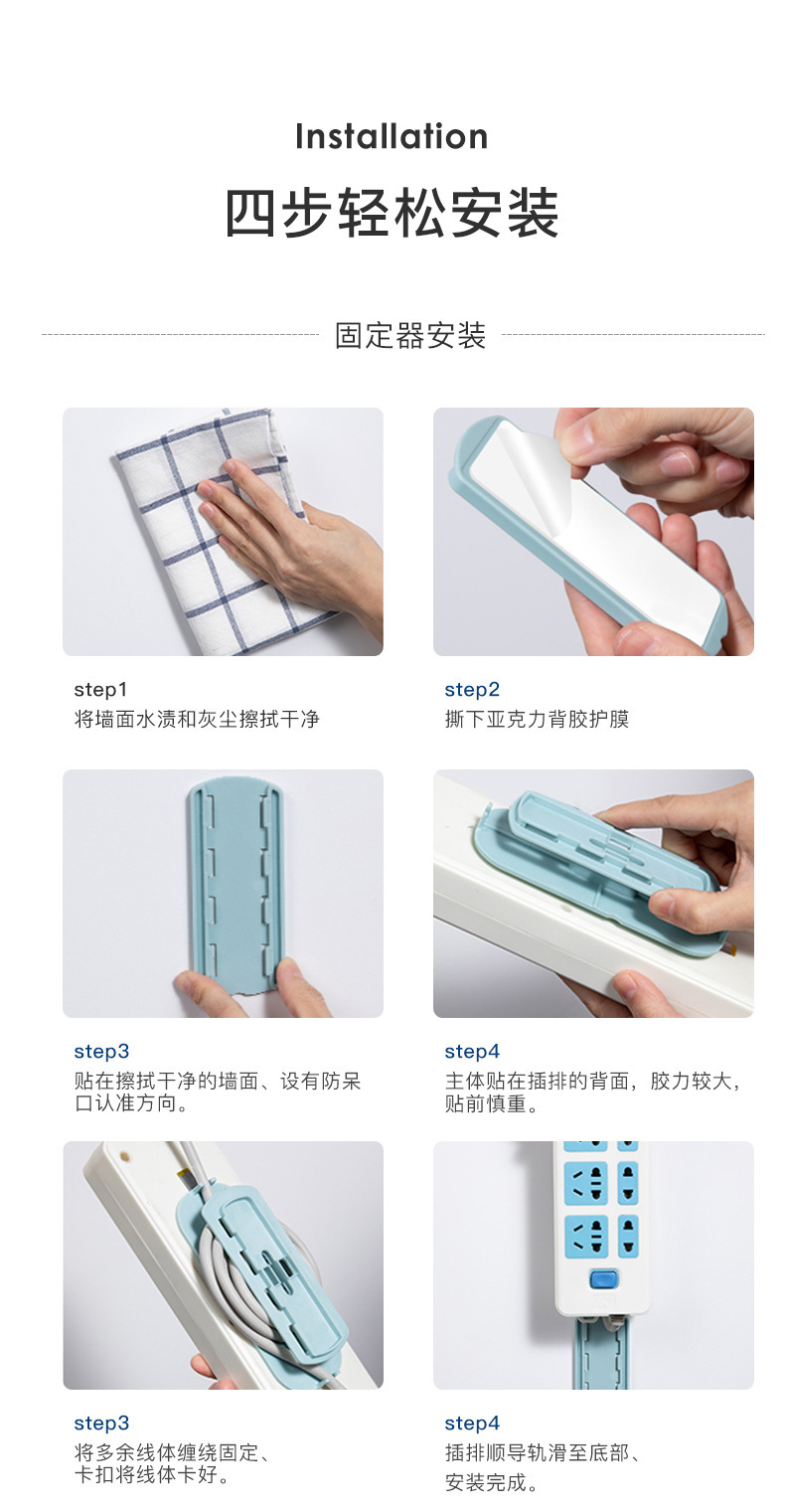 Installation
四步轻松安装

固定器安装

step1
将墙面水渍和灰尘擦拭干净

step2
撕下亚克力背胶护膜

step3
贴在擦拭干净的墙面、设有防呆口认准方向。

step4
主体贴在插排的背面，胶力较大，贴前慎重。

step3
将多余线体缠绕固定、卡扣将线体卡好。

step4
插排顺导轨滑至底部、安装完成。