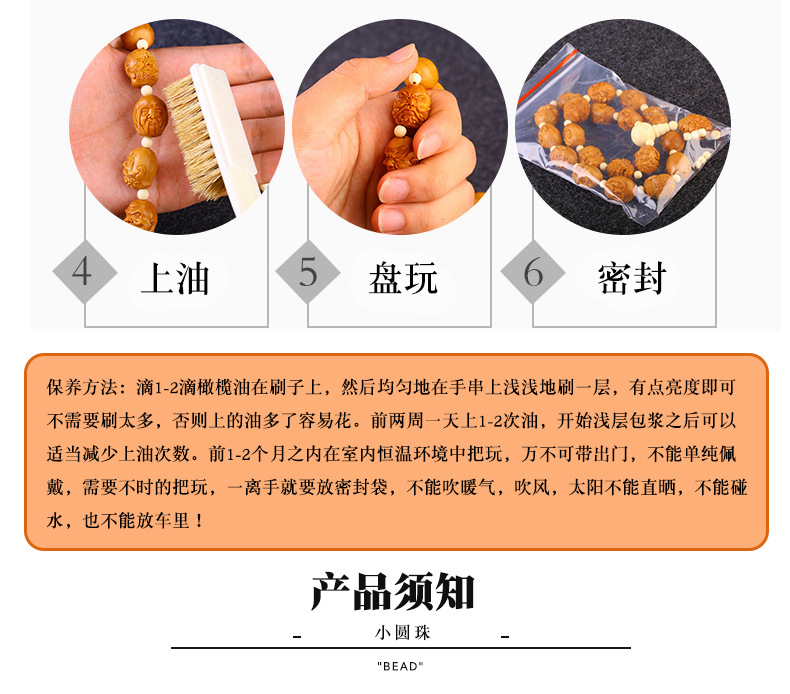 4 上油

5 盘玩

6 密封

保养方法：滴1-2滴橄榄油在刷子上，然后均匀地在手串上浅浅地刷一层，有点亮度即可不需要刷太多，否则上的油多了容易花。前两周一天上1-2次油，开始浅层包浆之后可以适当减少上油次数。前1-2个月之内在室内恒温环境中把玩，万不可带出门，不能单纯佩戴，需要不时的把玩，一离手就要放密封袋，不能吹暖气，吹风，太阳不能直晒，不能碰水，也不能放车里！

产品须知

小圆珠

"BEAD"