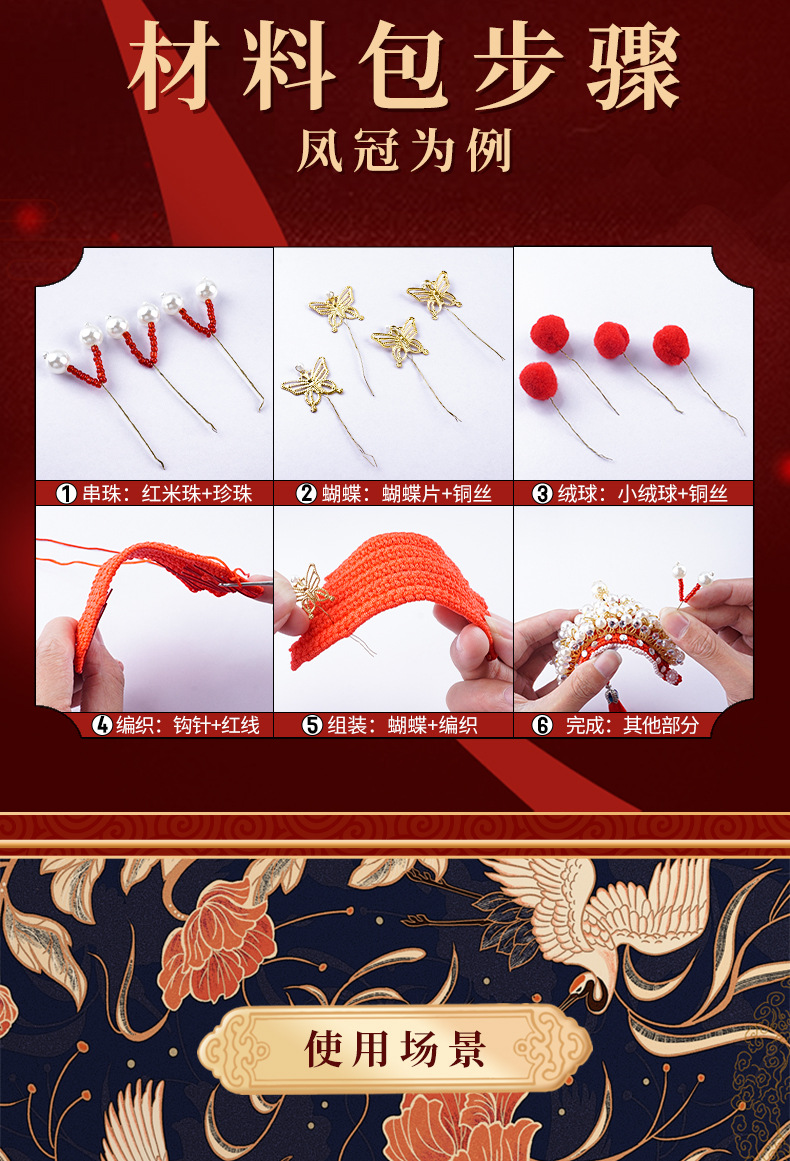 材料包步骤

凤冠为例

① 串珠：红米珠+珍珠

② 蝴蝶：蝴蝶片+铜丝

③ 绒球：小绒球+铜丝

④ 编织：钩针+红线

⑤ 组装：蝴蝶+编织

⑥ 完成：其他部分

使用场景