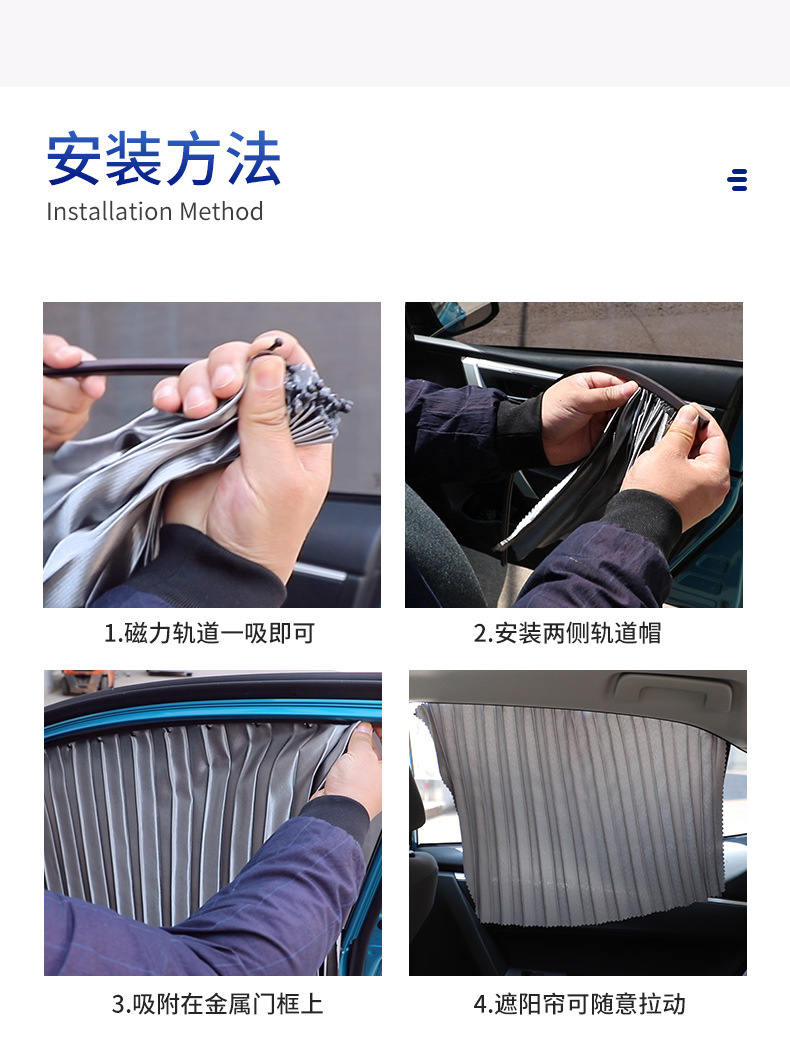 安装方法
Installation Method

1.磁力轨道一吸即可

2.安装两侧轨道帽

3.吸附在金属门框上

4.遮阳帘可随意拉动