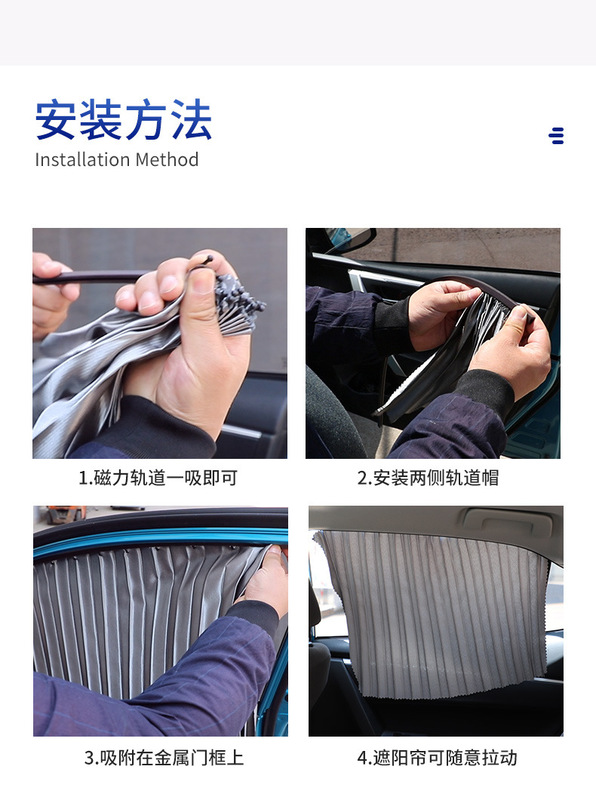 安装方法
Installation Method

1.磁力轨道一吸即可

2.安装两侧轨道帽

3.吸附在金属门框上

4.遮阳帘可随意拉动