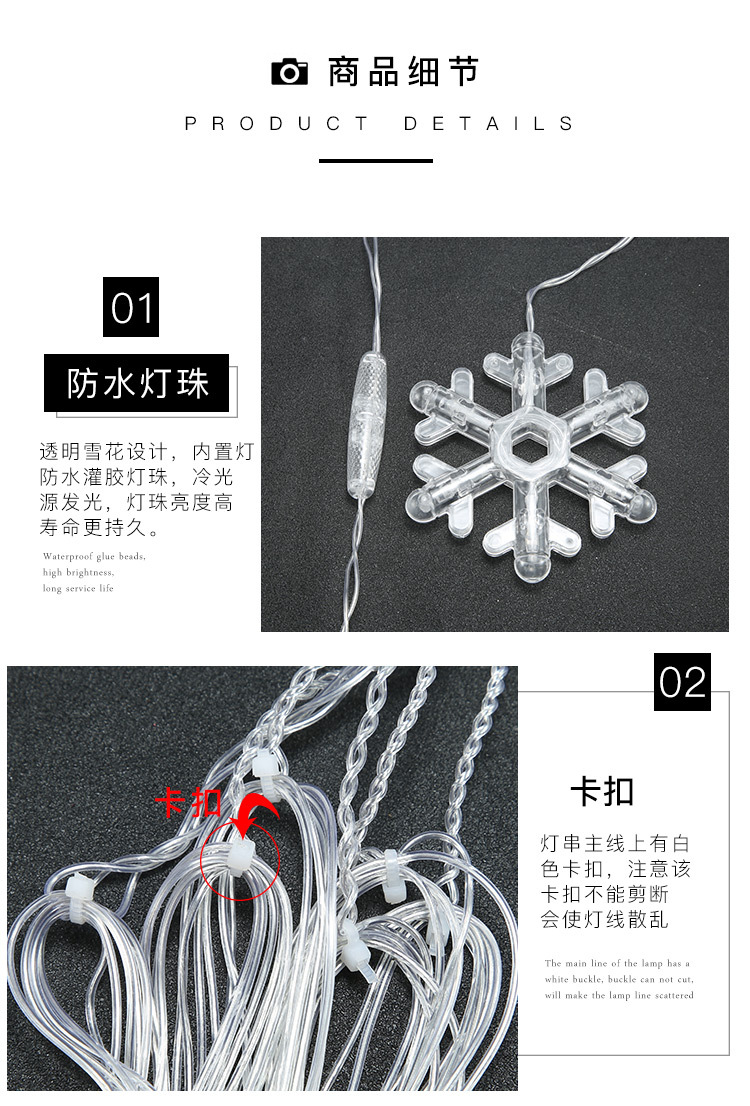 商品细节

PRODUCT DETAILS

01

防水灯珠

透明雪花设计，内置灯防水灌胶灯珠，冷光源发光，灯珠亮度高寿命更持久。

Waterproof glue beads, high brightness, long service life

卡扣

02

卡扣

灯串主线上有白色卡扣，注意该卡扣不能剪断会使灯线散乱

The main line of the lamp has a white buckle, buckle can not cut, will make the lamp line scattered