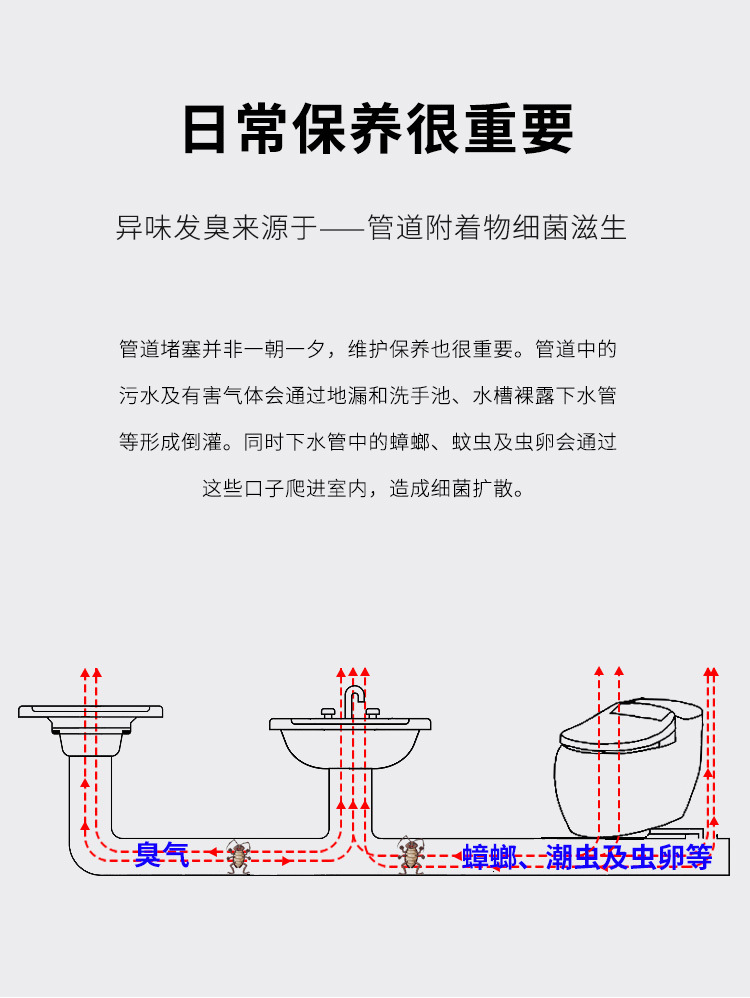 日常保养很重要

异味发臭来源于——管道附着物细菌滋生

管道堵塞并非一朝一夕，维护保养也很重要。管道中的污水及有害气体会通过地漏和洗手池、水槽裸露下水管等形成倒灌。同时下水管中的蟑螂、蚊虫及虫卵会通过这些口子爬进室内，造成细菌扩散。

臭气

蟑螂、潮虫及虫卵等