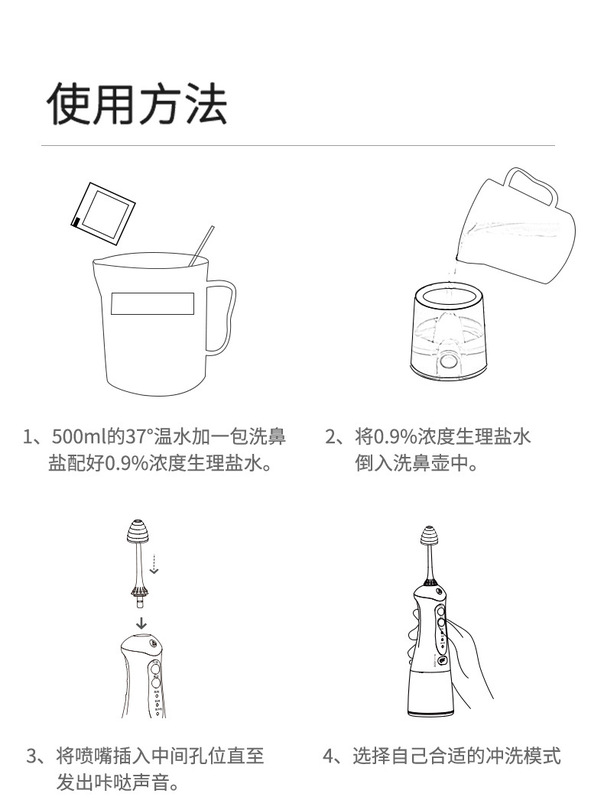 使用方法

1、500ml的37°温水加一包洗鼻盐配好0.9%浓度生理盐水。

2、将0.9%浓度生理盐水倒入洗鼻壶中。

3、将喷嘴插入中间孔位直至发出咔哒声音。

4、选择自己合适的冲洗模式