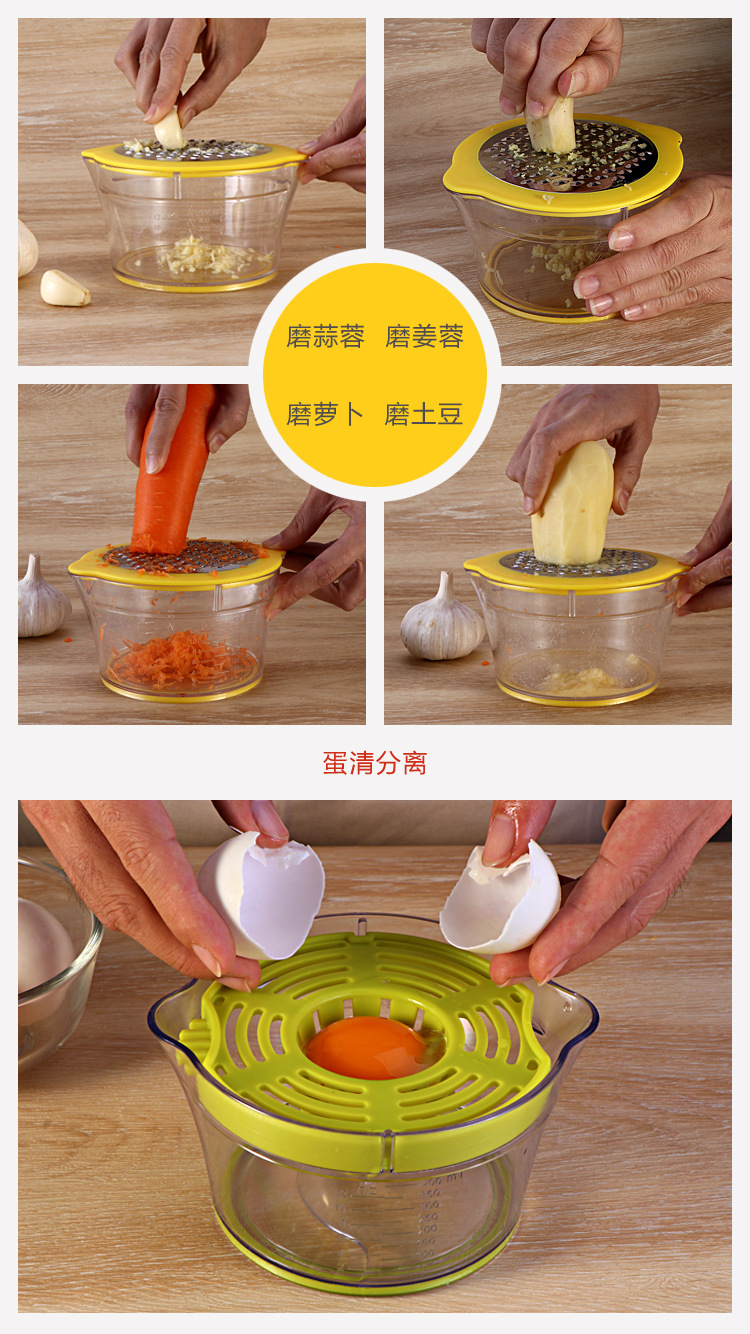 磨蒜蓉 磨姜蓉

磨萝卜 磨土豆

蛋清分离