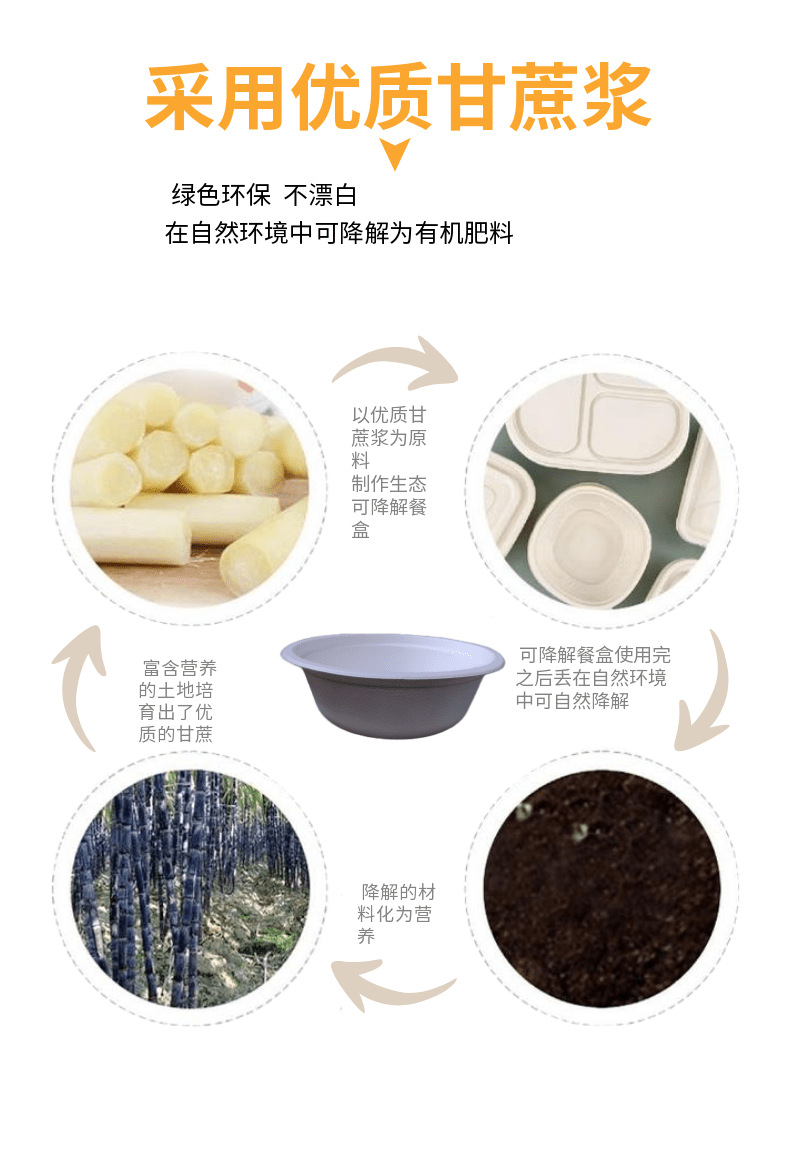 采用优质甘蔗浆

绿色环保 不漂白
在自然环境中可降解为有机肥料

以优质甘蔗浆为原料
制作生态可降解餐盒

可降解餐盒使用完之后丢在自然环境中可自然降解

降解的材料化为营养

富含营养的土地培育出了优质的甘蔗