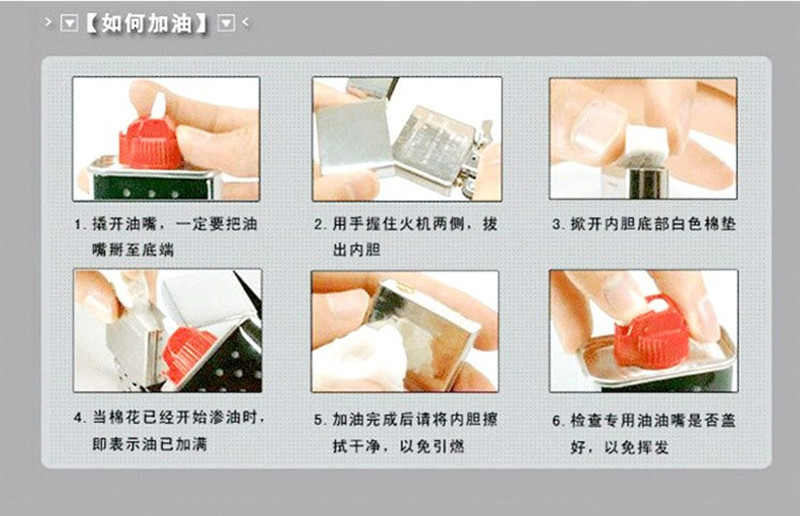 【如何加油】

1. 撬开油嘴，一定要把油嘴掰至底端

2. 用手握住火机两侧，拔出内胆

3. 掀开内胆底部白色棉垫

4. 当棉花已经开始渗油时，即表示油已加满

5. 加油完成后请将内胆擦拭干净，以免引燃

6. 检查专用油油嘴是否盖好，以免挥发