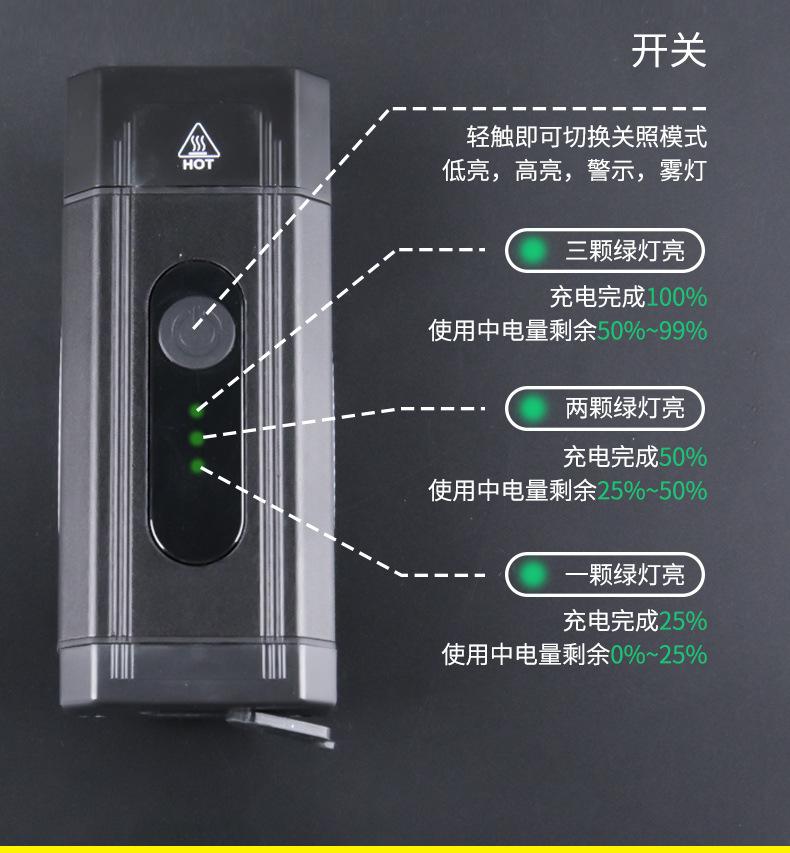 开关

HOT

轻触即可切换关照模式
低亮，高亮，警示，雾灯

三颗绿灯亮
充电完成100%
使用中电量剩余50%~99%

两颗绿灯亮
充电完成50%
使用中电量剩余25%~50%

一颗绿灯亮
充电完成25%
使用中电量剩余0%~25%