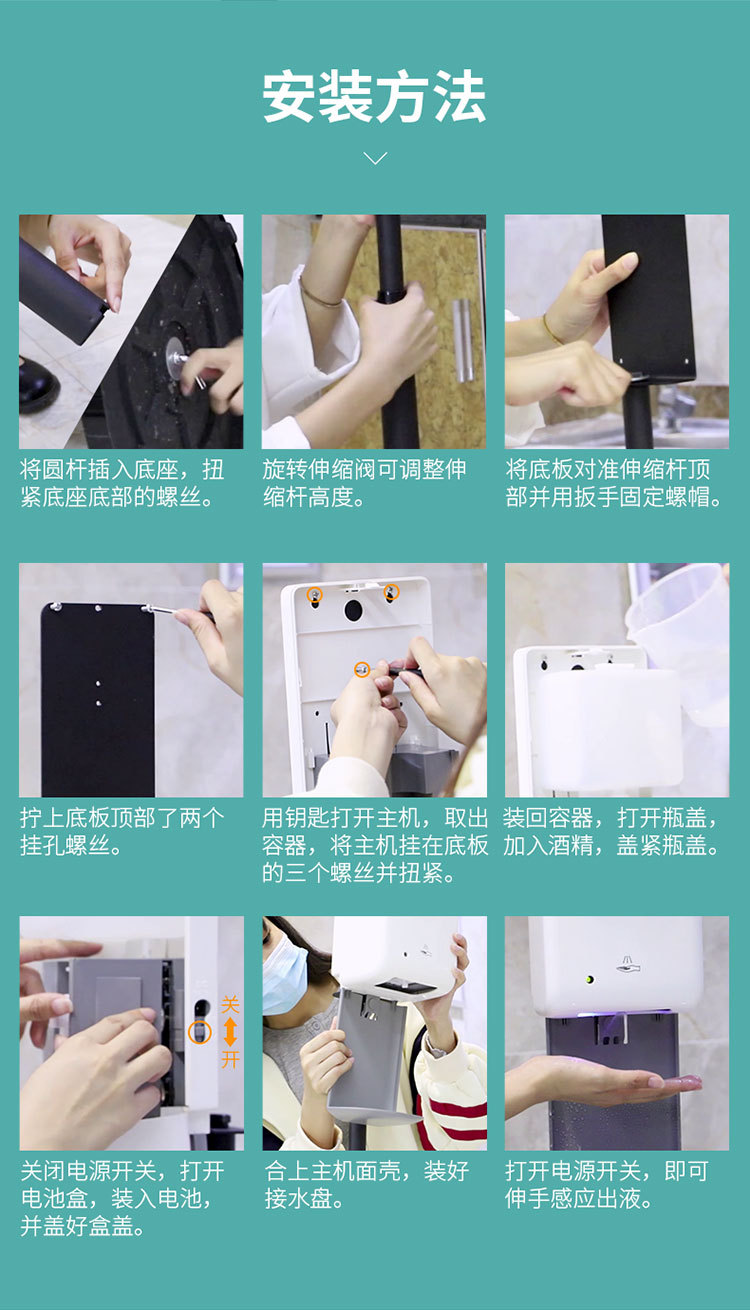 安装方法

将圆杆插入底座，扭紧底座底部的螺丝。

旋转伸缩阀可调整伸缩杆高度。

将底板对准伸缩杆顶部并用扳手固定螺帽。

拧上底板顶部了两个挂孔螺丝。

用钥匙打开主机，取出容器，将主机挂在底板的三个螺丝并扭紧。

装回容器，打开瓶盖，加入酒精，盖紧瓶盖。

关
开

关闭电源开关，打开电池盒，装入电池，并盖好盒盖。

合上主机面壳，装好接水盘。

打开电源开关，即可伸手感应出液。