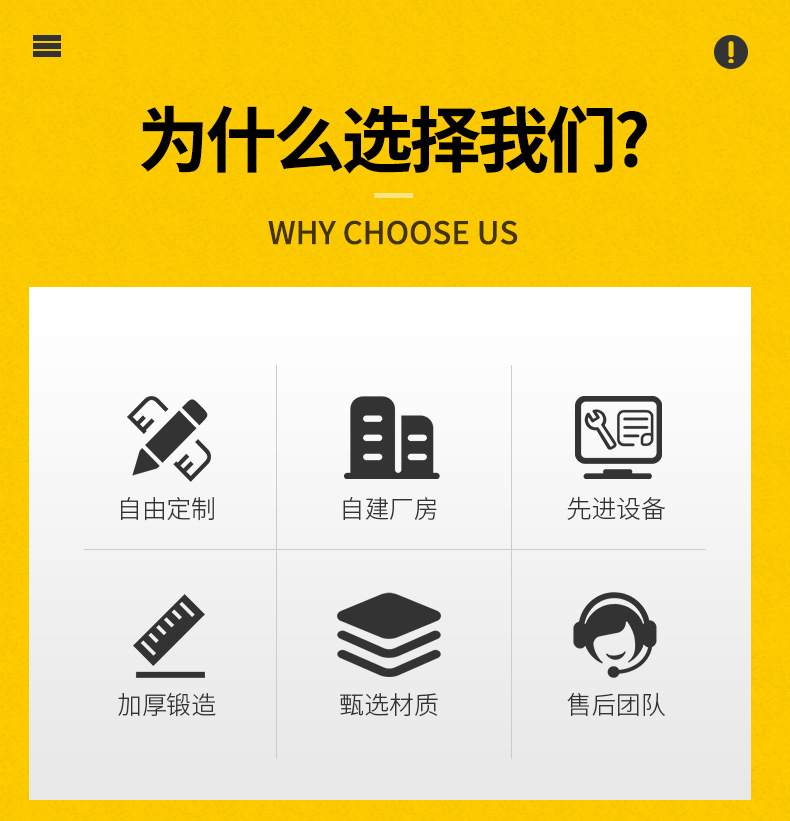 为什么选择我们?

WHY CHOOSE US

自由定制

自建厂房

先进设备

加厚锻造

甄选材质

售后团队