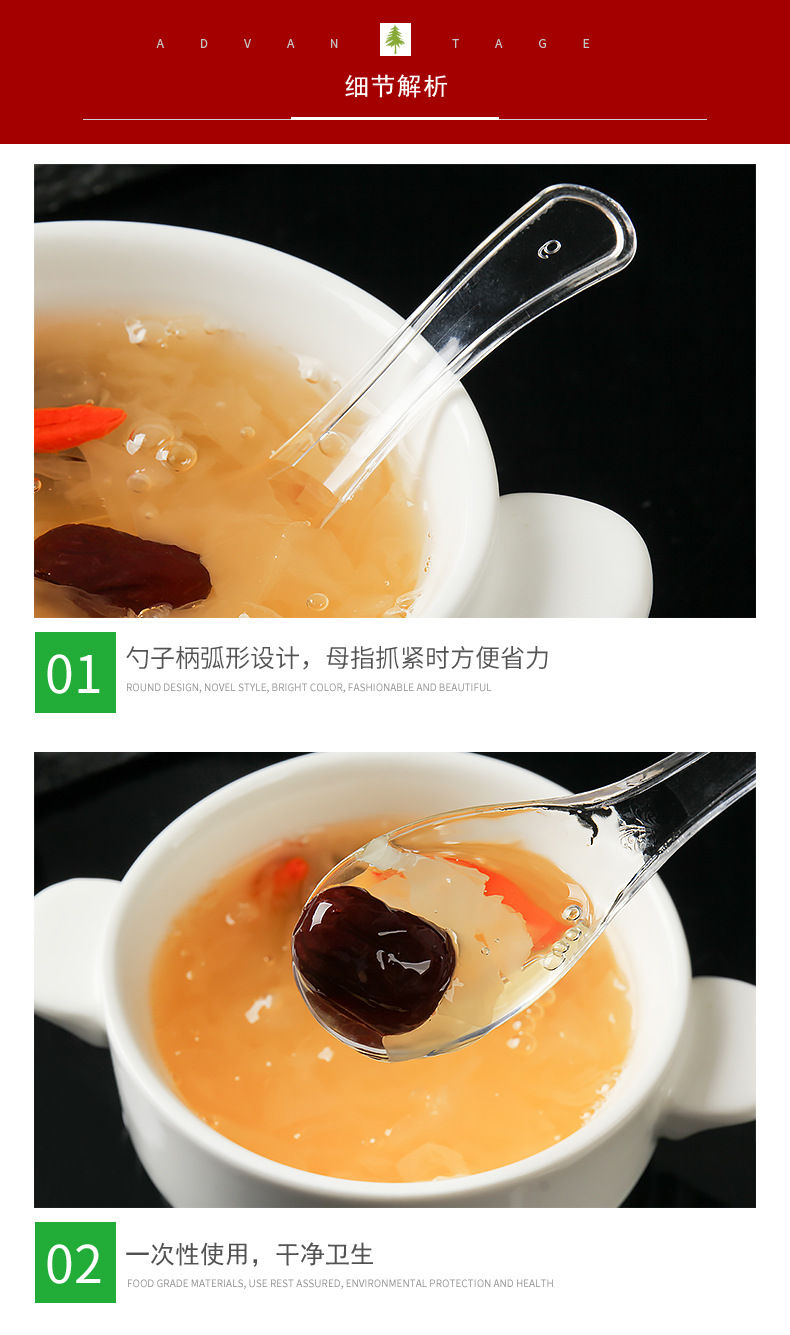 A D V A N T A G E

细节解析

01

勺子柄弧形设计，母指抓紧时方便省力

ROUND DESIGN, NOVEL STYLE, BRIGHT COLOR, FASHIONABLE AND BEAUTIFUL

02

一次性使用，干净卫生

FOOD GRADE MATERIALS, USE REST ASSURED, ENVIRONMENTAL PROTECTION AND HEALTH