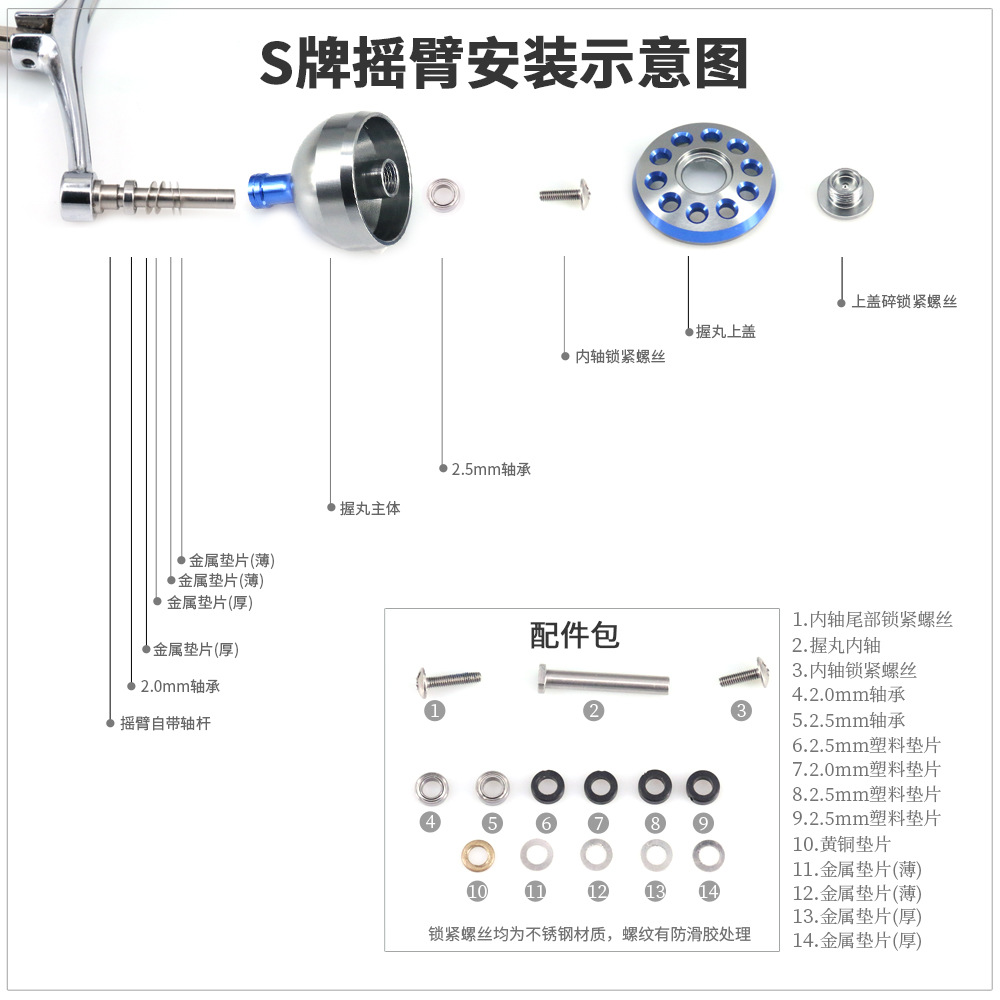 S牌摇臂安装示意图

上盖碎锁紧螺丝

握丸上盖

内轴锁紧螺丝

2.5mm轴承

握丸主体

金属垫片(薄)
金属垫片(薄)
金属垫片(厚)
金属垫片(厚)
2.0mm轴承
摇臂自带轴杆

配件包

1 2 3
4 5 6 7 8 9
10 11 12 13 14

锁紧螺丝均为不锈钢材质，螺纹有防滑胶处理

1.内轴尾部锁紧螺丝
2.握丸内轴
3.内轴锁紧螺丝
4.2.0mm轴承
5.2.5mm轴承
6.2.5mm塑料垫片
7.2.0mm塑料垫片
8.2.5mm塑料垫片
9.2.5mm塑料垫片
10.黄铜垫片
11.金属垫片(薄)
12.金属垫片(薄)
13.金属垫片(厚)
14.金属垫片(厚)