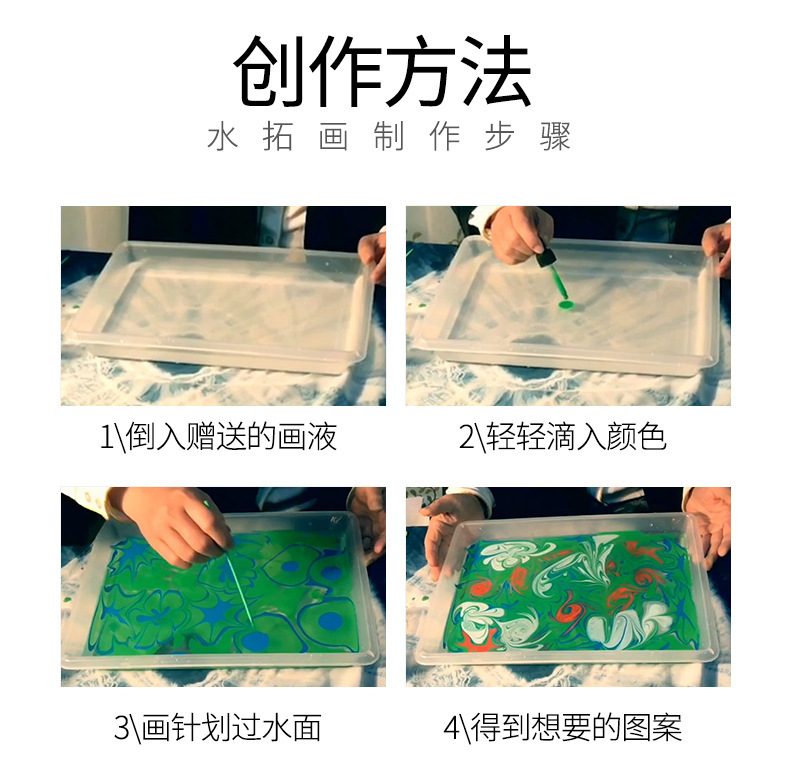 创作方法

水拓画制作步骤

1\倒入赠送的画液

2\轻轻滴入颜色

3\画针划过水面

4\得到想要的图案