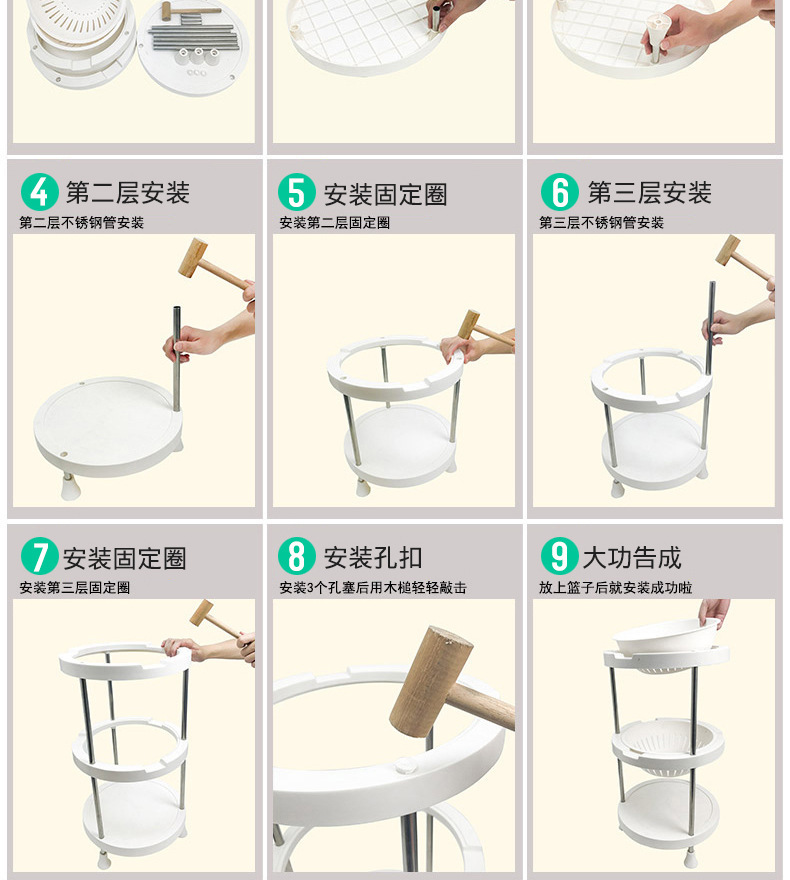 4 第二层安装
第二层不锈钢管安装

5 安装固定圈
安装第二层固定圈

6 第三层安装
第三层不锈钢管安装

7 安装固定圈
安装第三层固定圈

8 安装孔扣
安装3个孔塞后用木槌轻轻敲击

9 大功告成
放上篮子后就安装成功啦