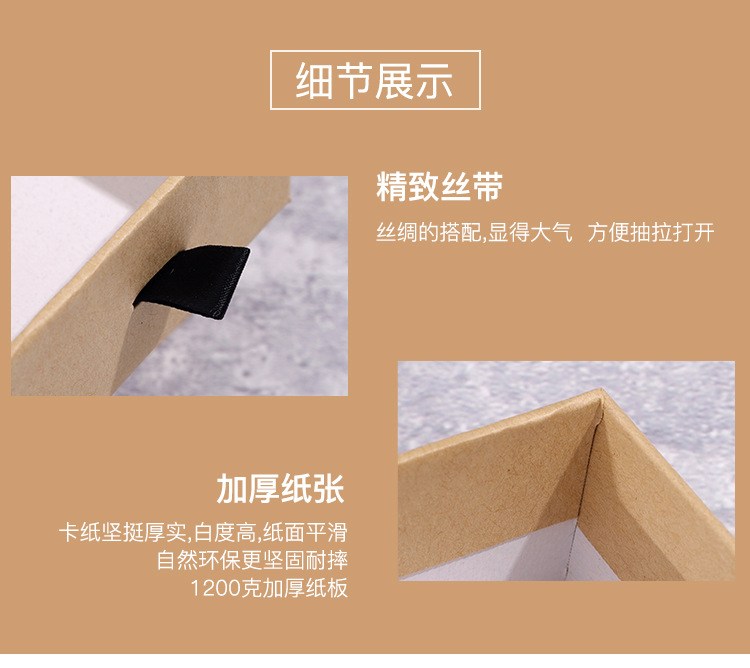 细节展示

精致丝带

丝绸的搭配,显得大气　方便抽拉打开

加厚纸张

卡纸坚挺厚实,白度高,纸面平滑
自然环保更坚固耐摔
1200克加厚纸板