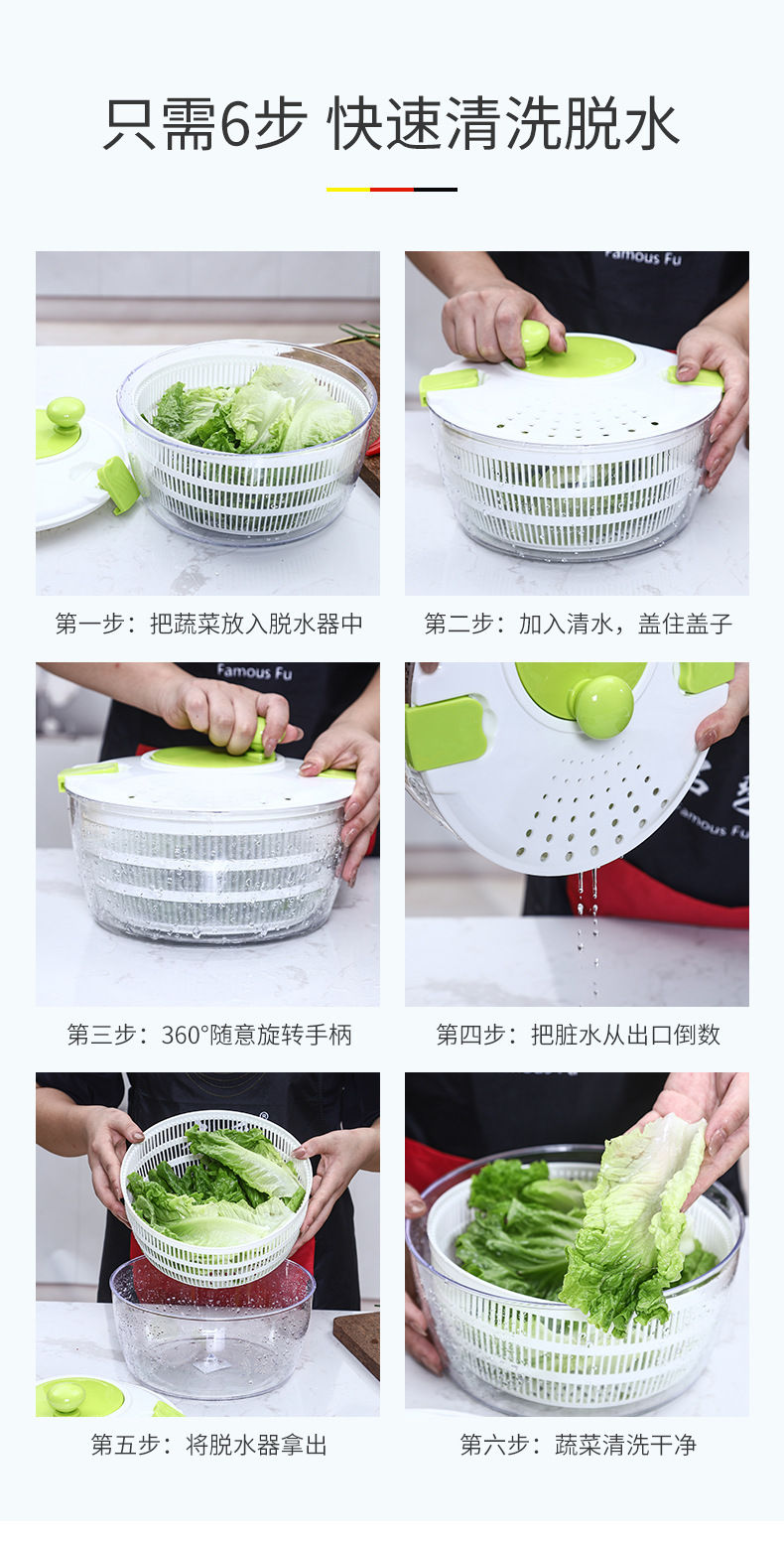 只需6步 快速清洗脱水

Famous Fu

第一步：把蔬菜放入脱水器中

第二步：加入清水，盖住盖子

Famous Fu

Famous Fu

第三步：360°随意旋转手柄

第四步：把脏水从出口倒数

第五步：将脱水器拿出

第六步：蔬菜清洗干净