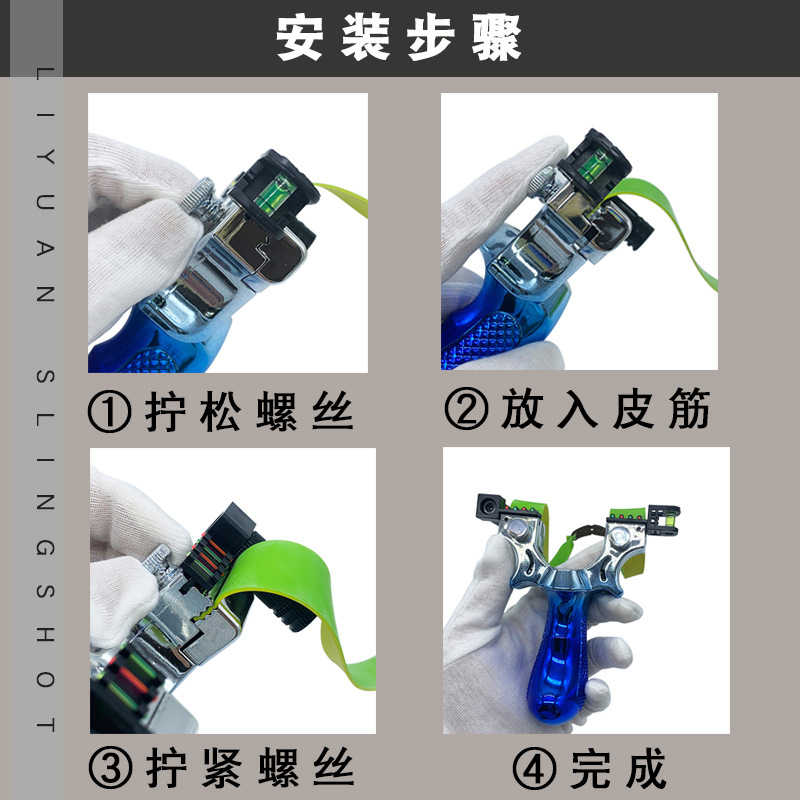 安装步骤

LIYUAN SLINGSHOT

①拧松螺丝

②放入皮筋

③拧紧螺丝

④完成