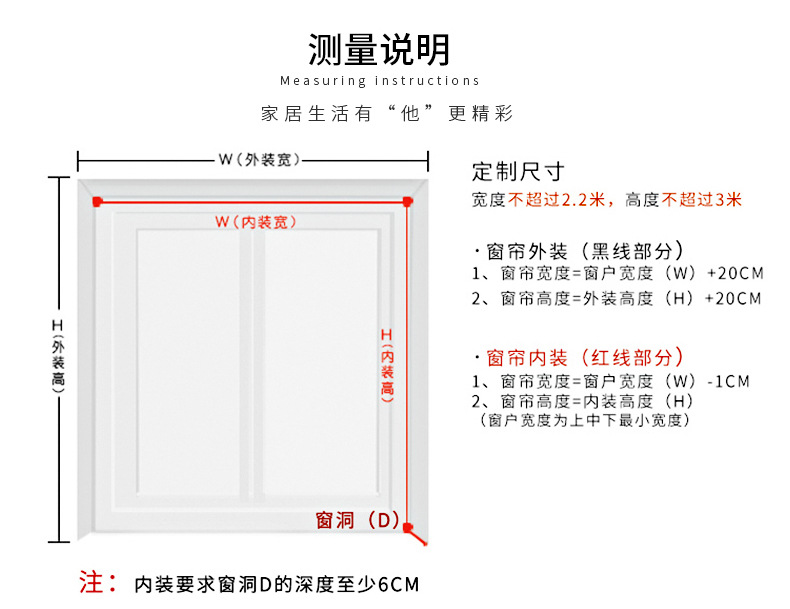 测量说明

Measuring instructions

家居生活有“他”更精彩

W（外装宽）

W（内装宽）

H（外装高）

H（内装高）

窗洞（D）

定制尺寸

宽度不超过2.2米，高度不超过3米

·窗帘外装（黑线部分）

1、窗帘宽度=窗户宽度（W）+20CM

2、窗帘高度=外装高度（H）+20CM

·窗帘内装（红线部分）

1、窗帘宽度=窗户宽度（W）-1CM

2、窗帘高度=内装高度（H）

（窗户宽度为上中下最小宽度）

注：内装要求窗洞D的深度至少6CM