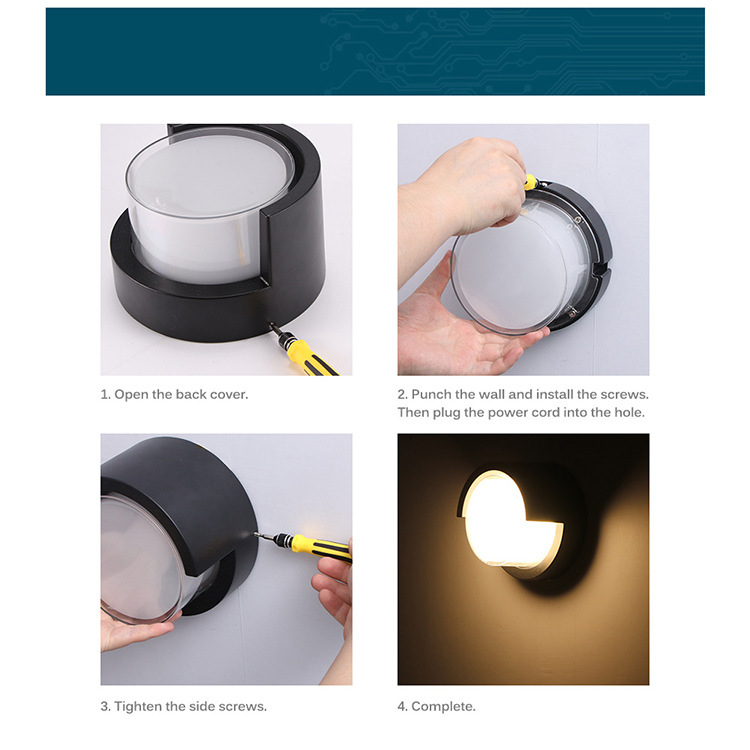 1. Open the back cover.

2. Punch the wall and install the screws. Then plug the power cord into the hole.

3. Tighten the side screws.

4. Complete.