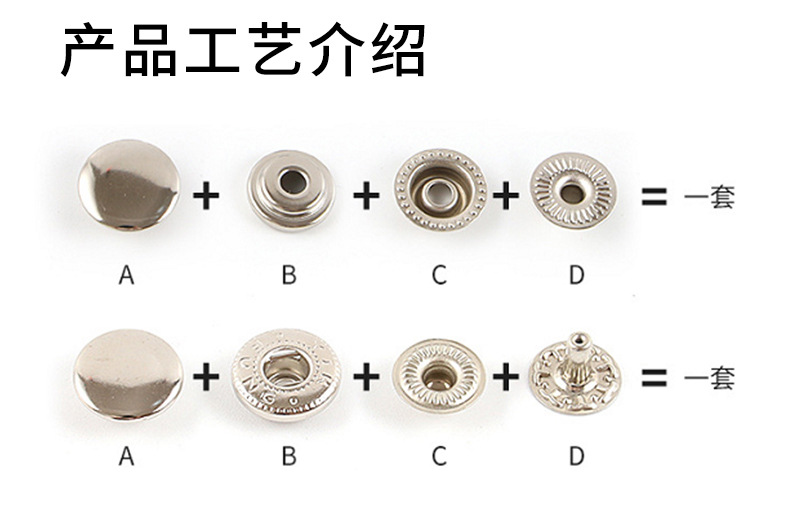 产品工艺介绍

+ + + = 一套

A B C D

+ + + = 一套

A B C D