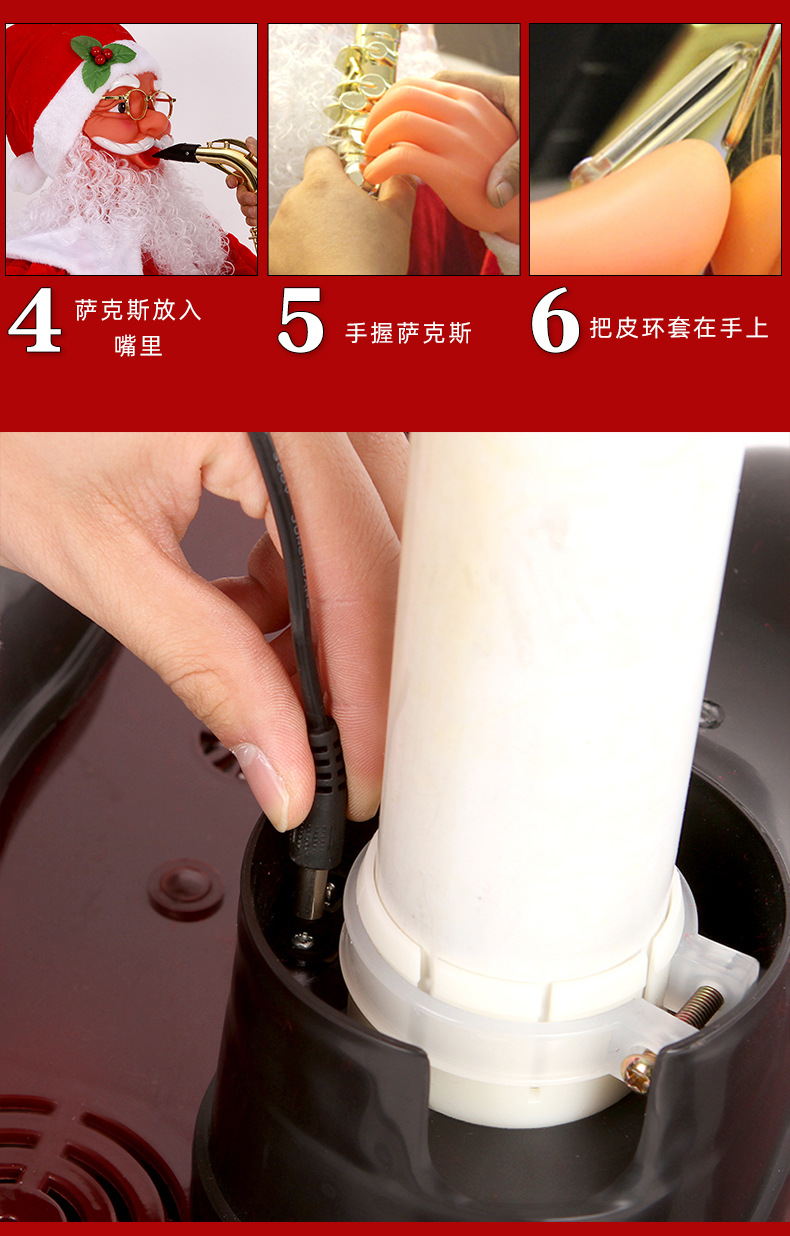 4 萨克斯放入嘴里

5 手握萨克斯

6 把皮环套在手上