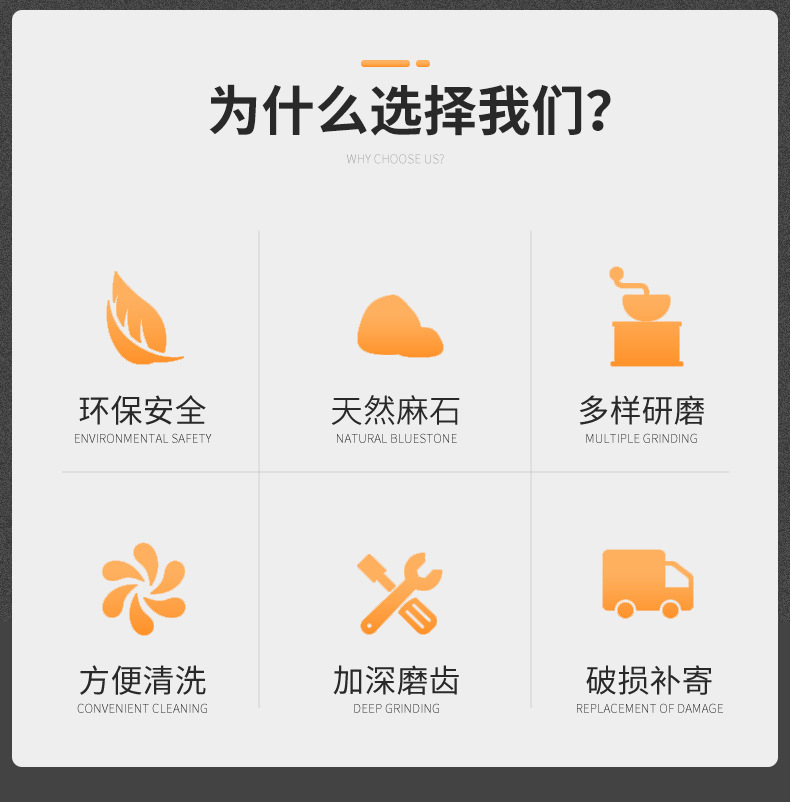 为什么选择我们?

WHY CHOOSE US?

环保安全
ENVIRONMENTAL SAFETY

天然麻石
NATURAL BLUESTONE

多样研磨
MULTIPLE GRINDING

方便清洗
CONVENIENT CLEANING

加深磨齿
DEEP GRINDING

破损补寄
REPLACEMENT OF DAMAGE