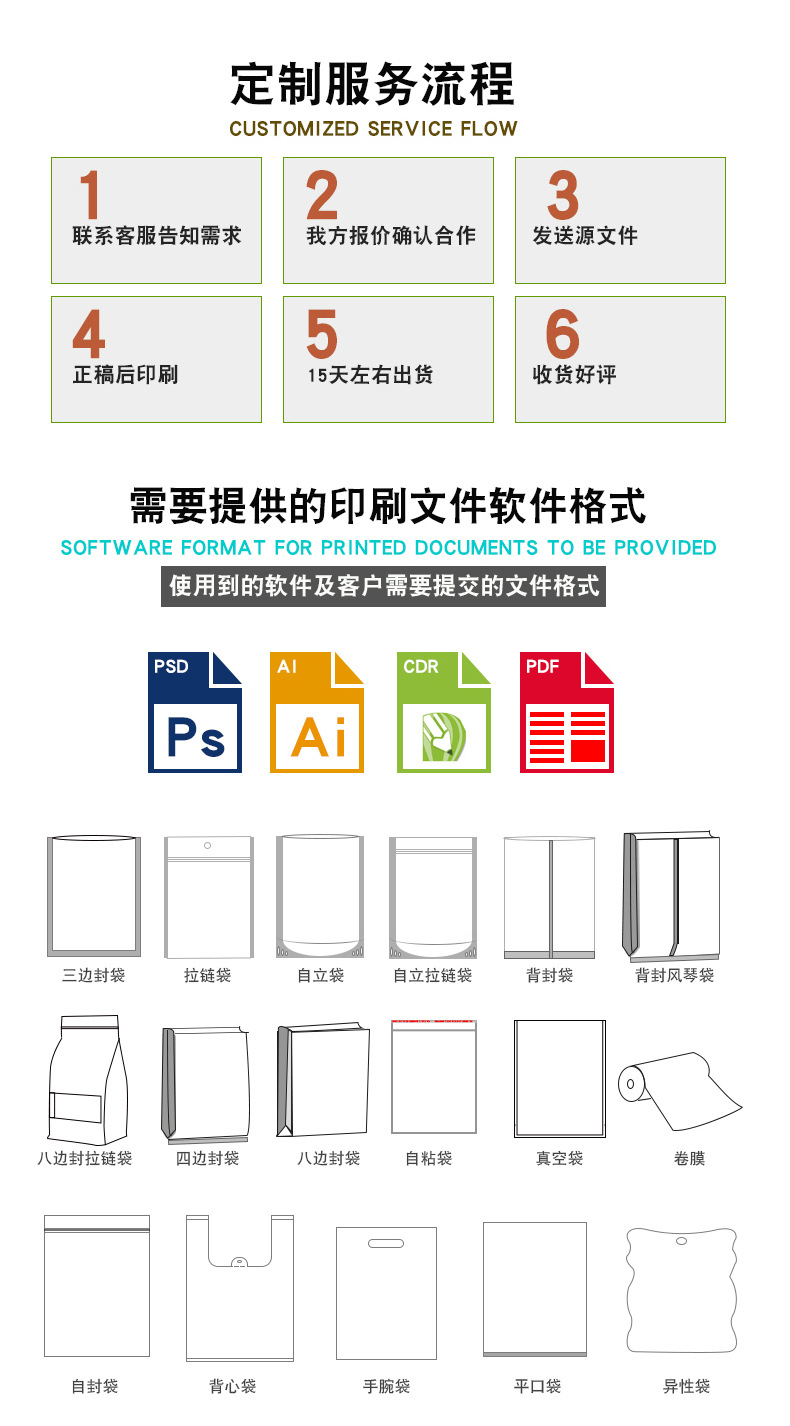 定制服务流程
CUSTOMIZED SERVICE FLOW

1
联系客服告知需求

2
我方报价确认合作

3
发送源文件

4
正稿后印刷

5
15天左右出货

6
收货好评

需要提供的印刷文件软件格式
SOFTWARE FORMAT FOR PRINTED DOCUMENTS TO BE PROVIDED
使用到的软件及客户需要提交的文件格式

PSD
Ps
AI
Ai
CDR
PDF

三边封袋
拉链袋
自立袋
自立拉链袋
背封袋
背封风琴袋
八边封拉链袋
四边封袋
八边封袋
自粘袋
真空袋
卷膜
自封袋
背心袋
手腕袋
平口袋
异性袋