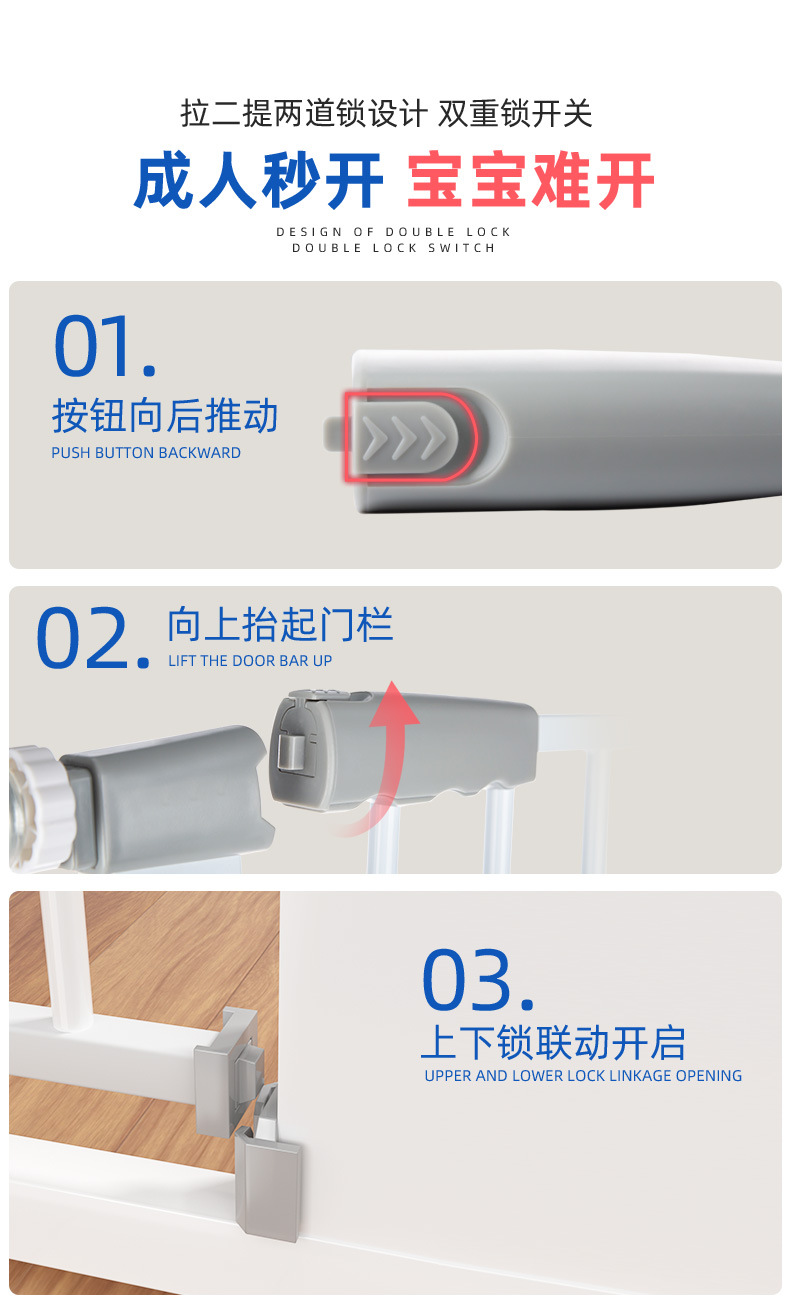 拉二提两道锁设计 双重锁开关

成人秒开 宝宝难开

DESIGN OF DOUBLE LOCK
DOUBLE LOCK SWITCH

01.
按钮向后推动
PUSH BUTTON BACKWARD

02.
向上抬起门栏
LIFT THE DOOR BAR UP

03.
上下锁联动开启
UPPER AND LOWER LOCK LINKAGE OPENING