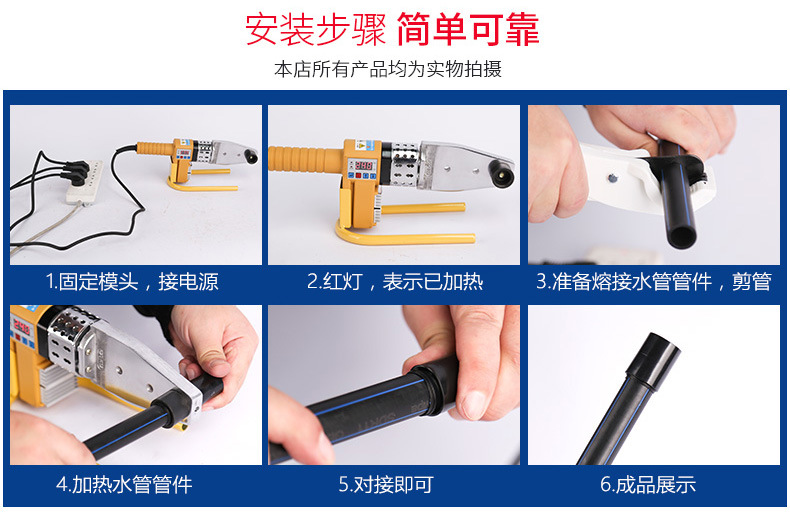 安装步骤 简单可靠

本店所有产品均为实物拍摄

1.固定模头，接电源

2.红灯，表示已加热

3.准备熔接水管管件，剪管

4.加热水管管件

5.对接即可

6.成品展示