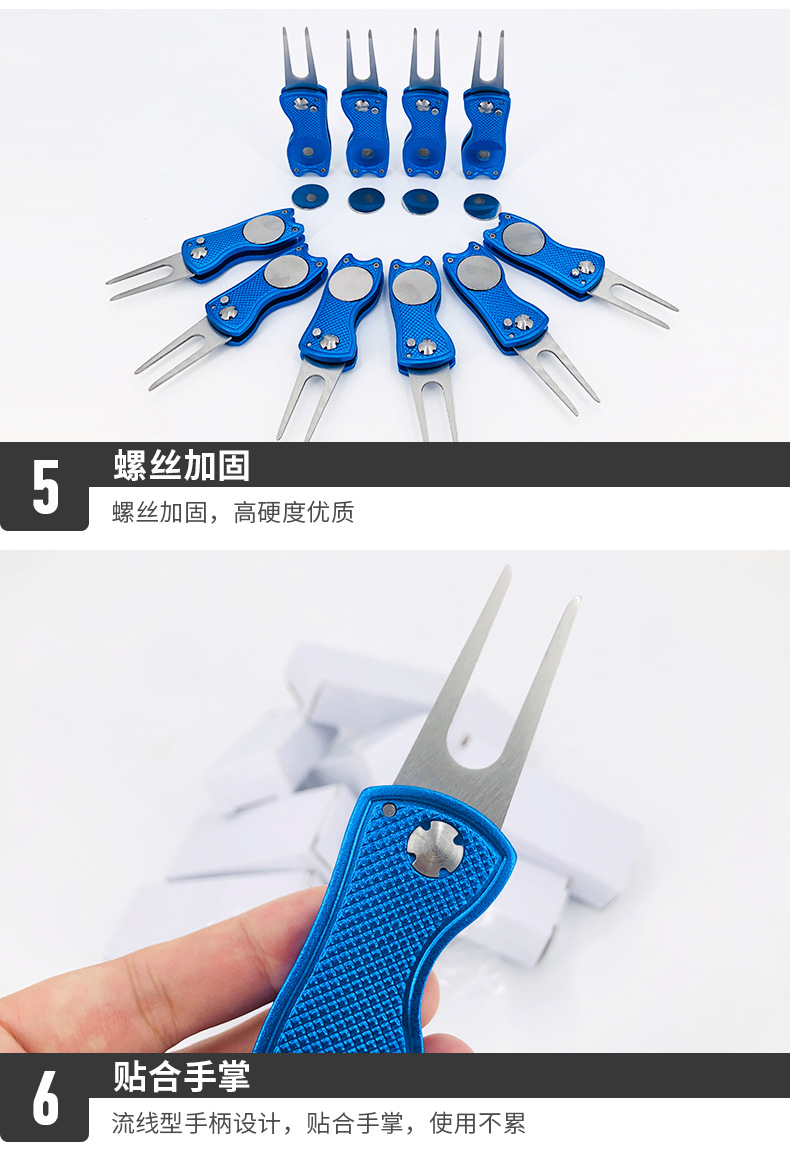 5
螺丝加固
螺丝加固，高硬度优质

6
贴合手掌
流线型手柄设计，贴合手掌，使用不累