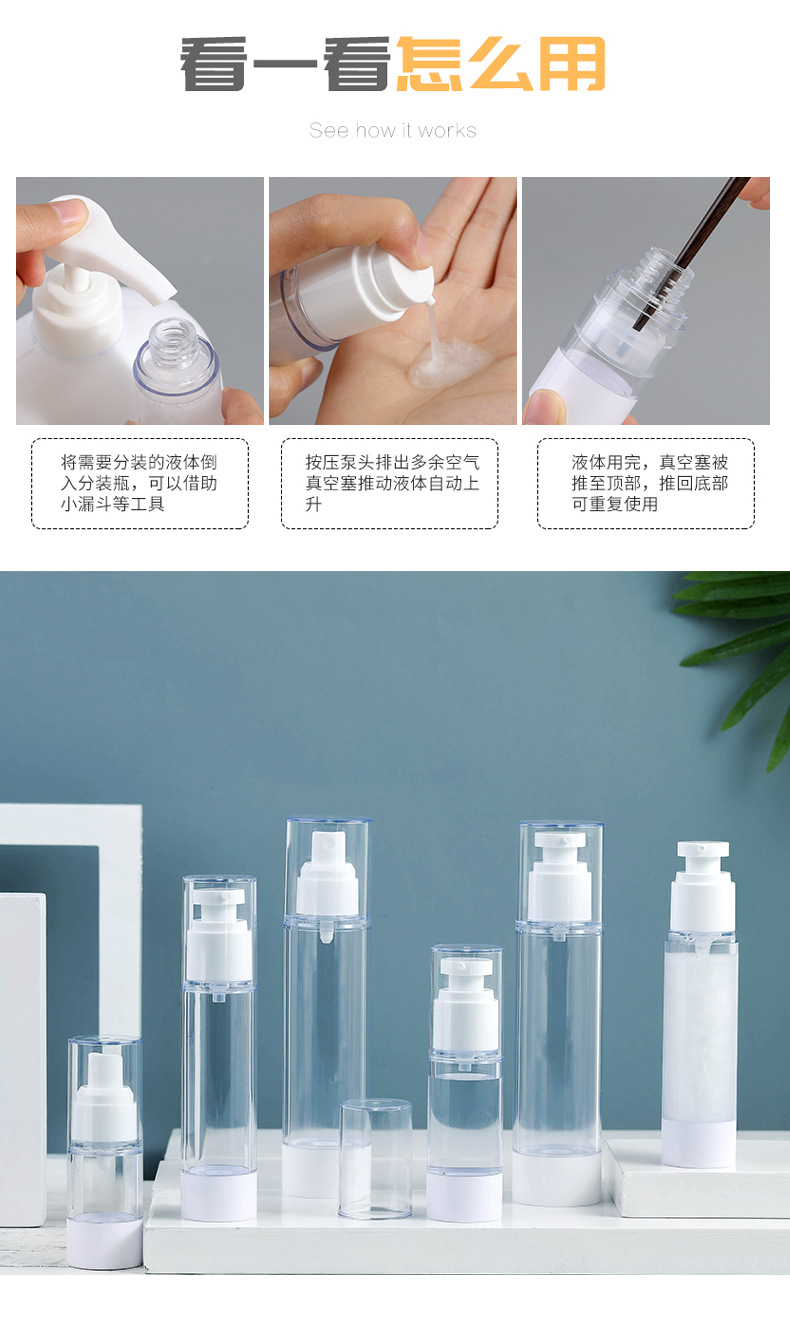 看一看怎么用

See how it works

将需要分装的液体倒入分装瓶，可以借助小漏斗等工具

按压泵头排出多余空气真空塞推动液体自动上升

液体用完，真空塞被推至顶部，推回底部可重复使用