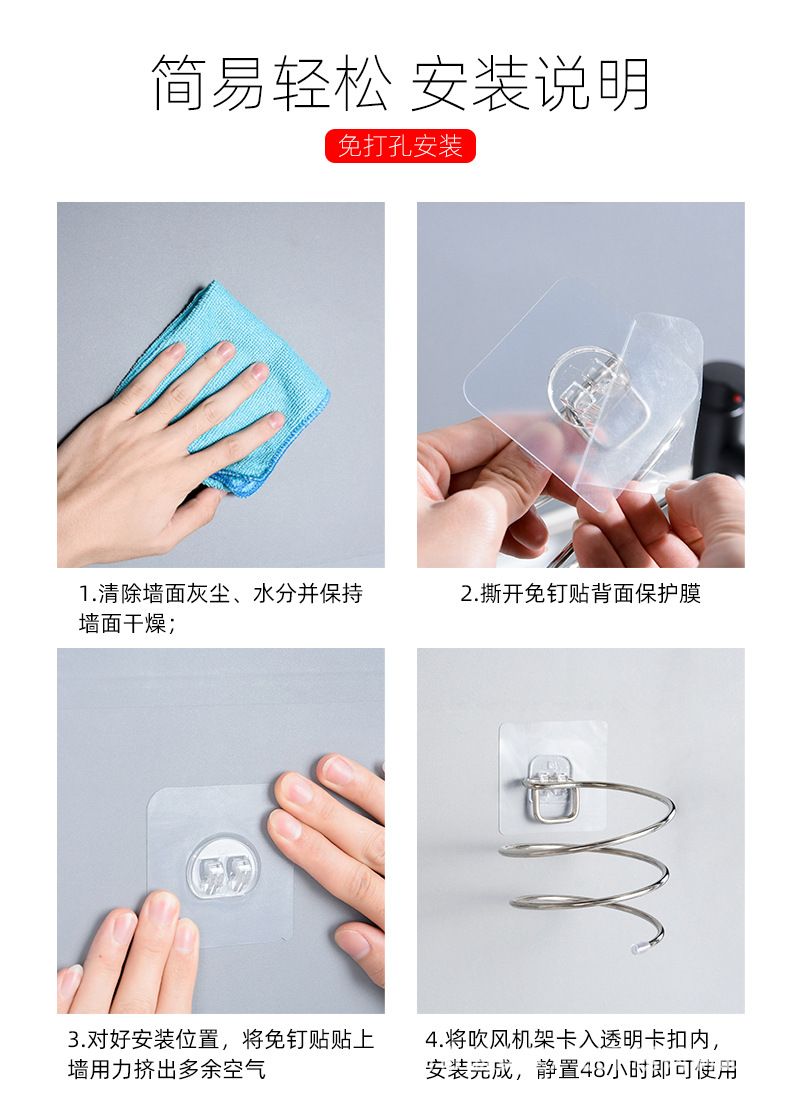 简易轻松 安装说明

免打孔安装

1.清除墙面灰尘、水分并保持墙面干燥；

2.撕开免钉贴背面保护膜

3.对好安装位置，将免钉贴贴上墙用力挤出多余空气

4.将吹风机架卡入透明卡扣内，安装完成，静置48小时即可使用