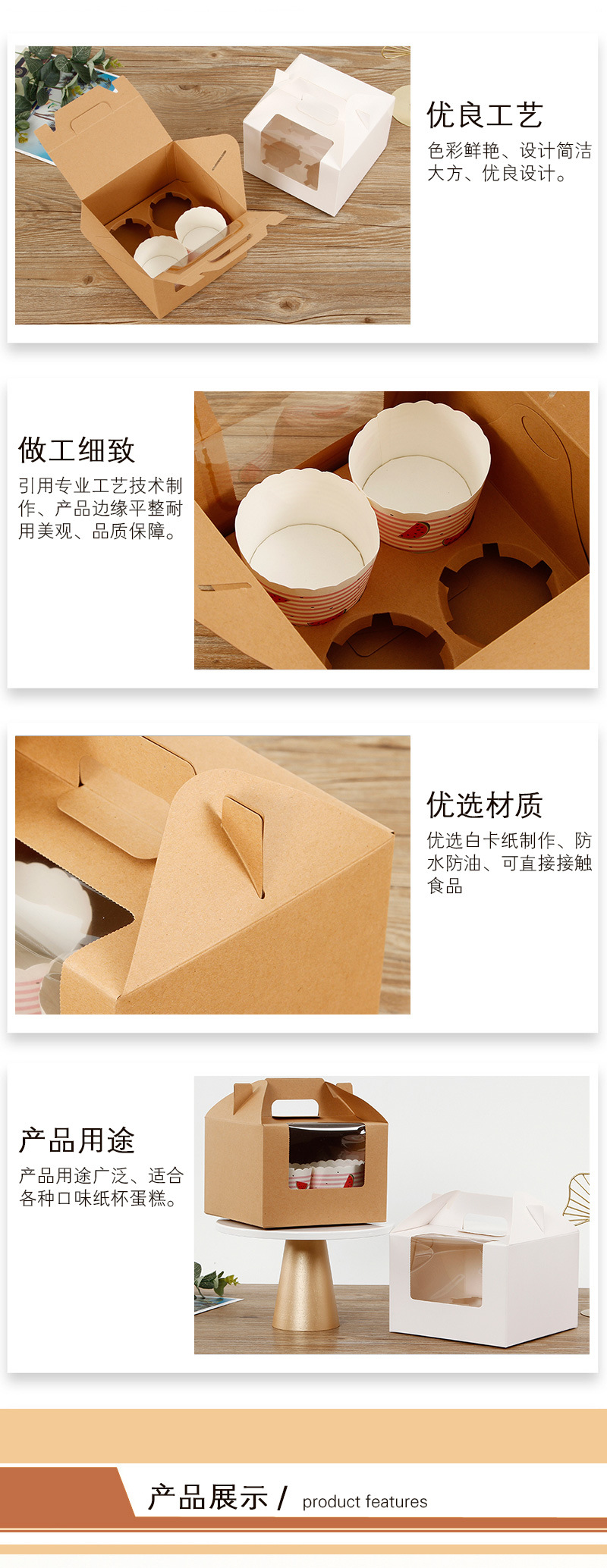 优良工艺
色彩鲜艳、设计简洁大方、优良设计。

做工细致
引用专业工艺技术制作、产品边缘平整耐用美观、品质保障。

优选材质
优选白卡纸制作、防水防油、可直接接触食品

产品用途
产品用途广泛、适合各种口味纸杯蛋糕。

产品展示 / product features