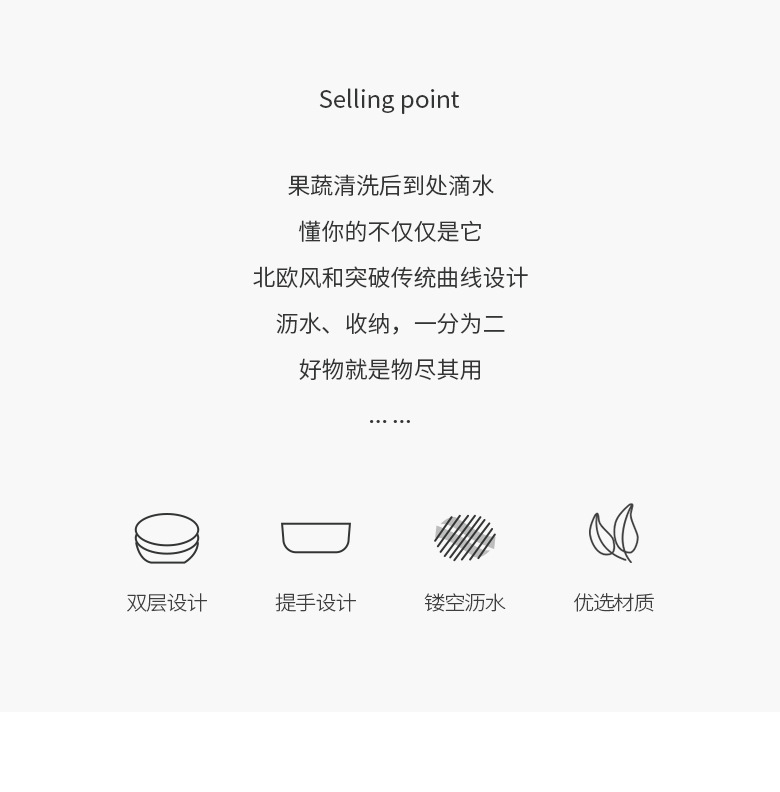 Selling point

果蔬清洗后到处滴水

懂你的不仅仅是它

北欧风和突破传统曲线设计

沥水、收纳，一分为二

好物就是物尽其用

……

双层设计

提手设计

镂空沥水

优选材质