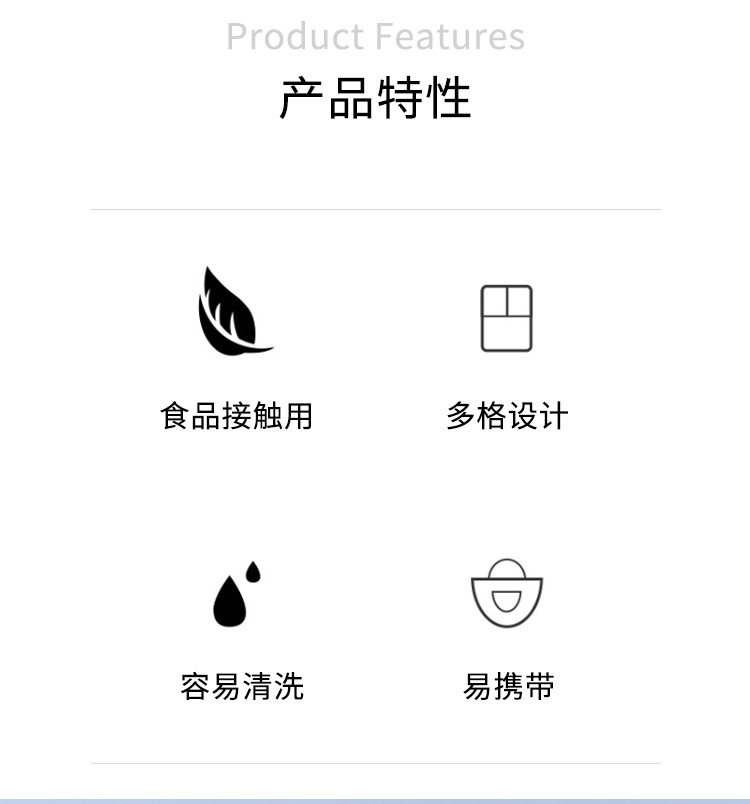 Product Features
产品特性

食品接触用

多格设计

容易清洗

易携带