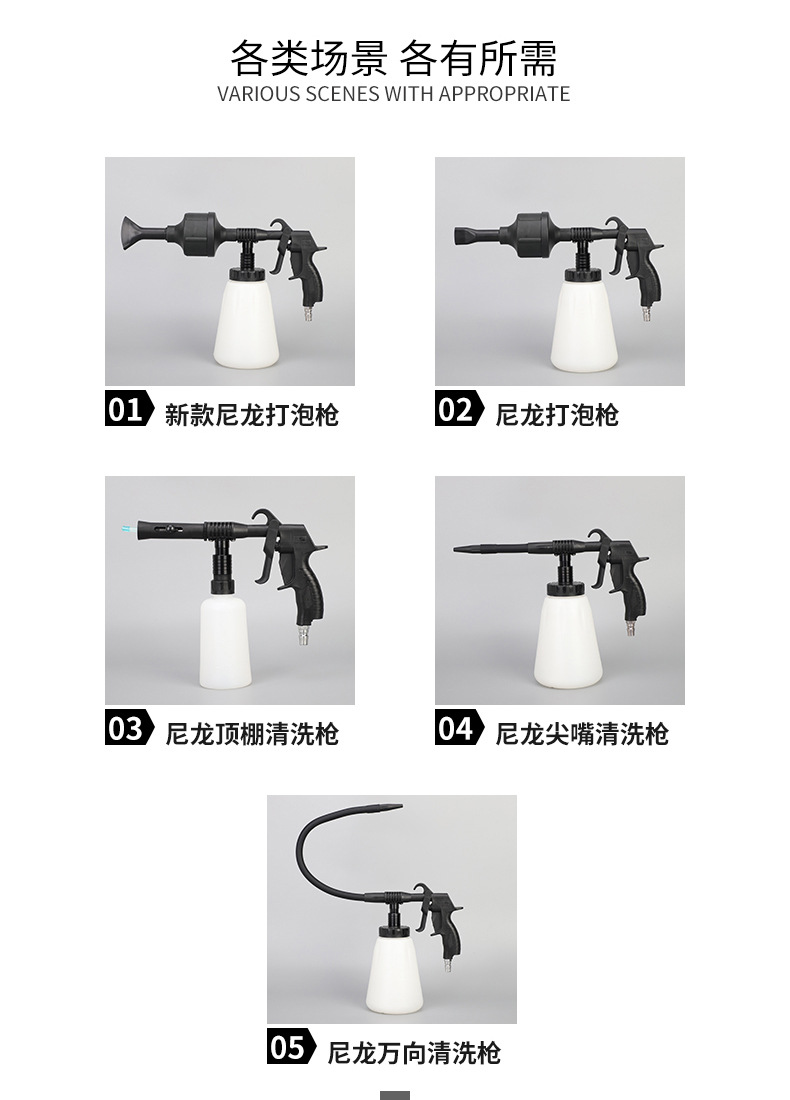 各类场景 各有所需
VARIOUS SCENES WITH APPROPRIATE

01 新款尼龙打泡枪

02 尼龙打泡枪

03 尼龙顶棚清洗枪

04 尼龙尖嘴清洗枪

05 尼龙万向清洗枪