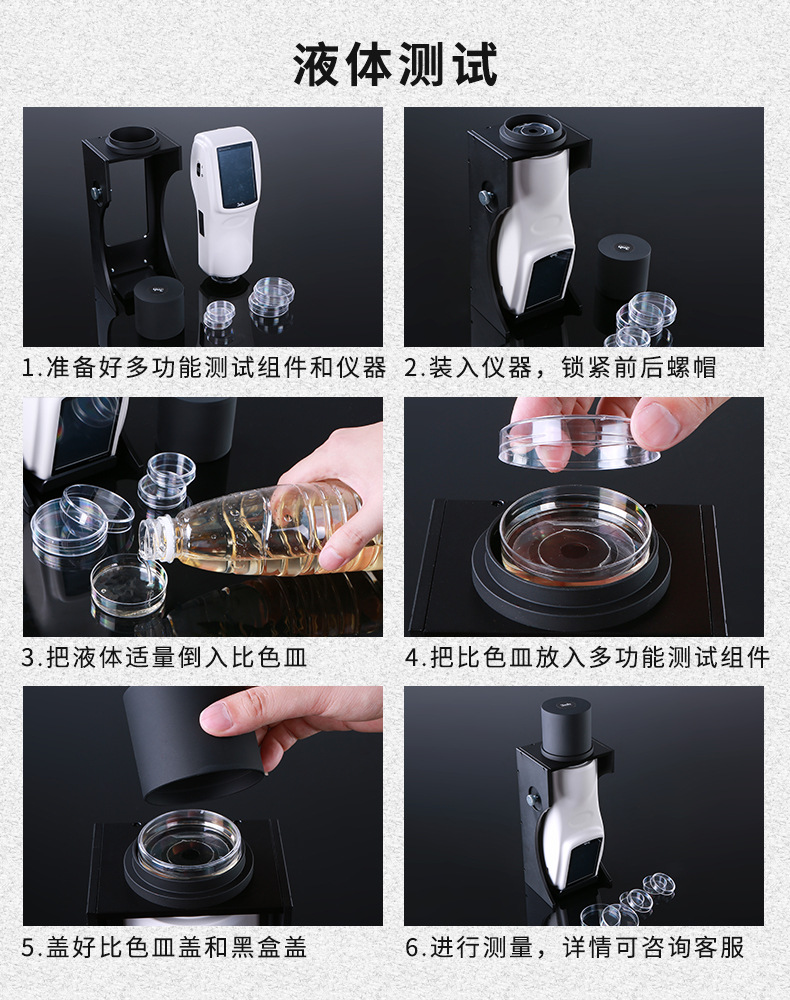 液体测试

1.准备好多功能测试组件和仪器

2.装入仪器，锁紧前后螺帽

3.把液体适量倒入比色皿

4.把比色皿放入多功能测试组件

5.盖好比色皿盖和黑盒盖

6.进行测量，详情可咨询客服