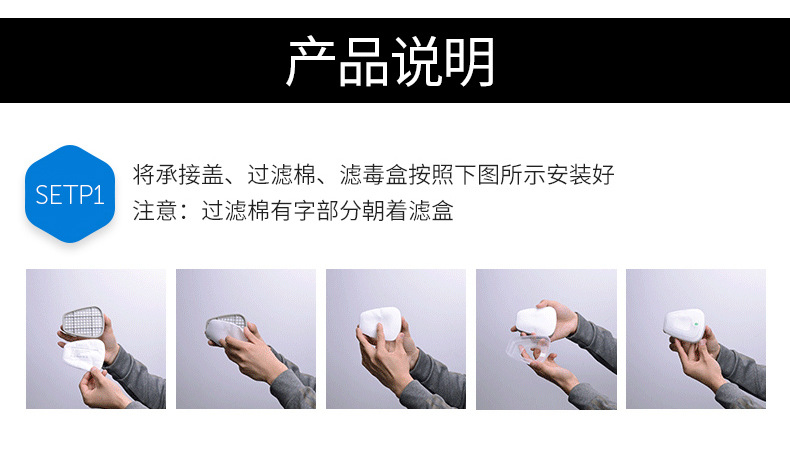 产品说明

SETP1

将承接盖、过滤棉、滤毒盒按照下图所示安装好
注意：过滤棉有字部分朝着滤盒