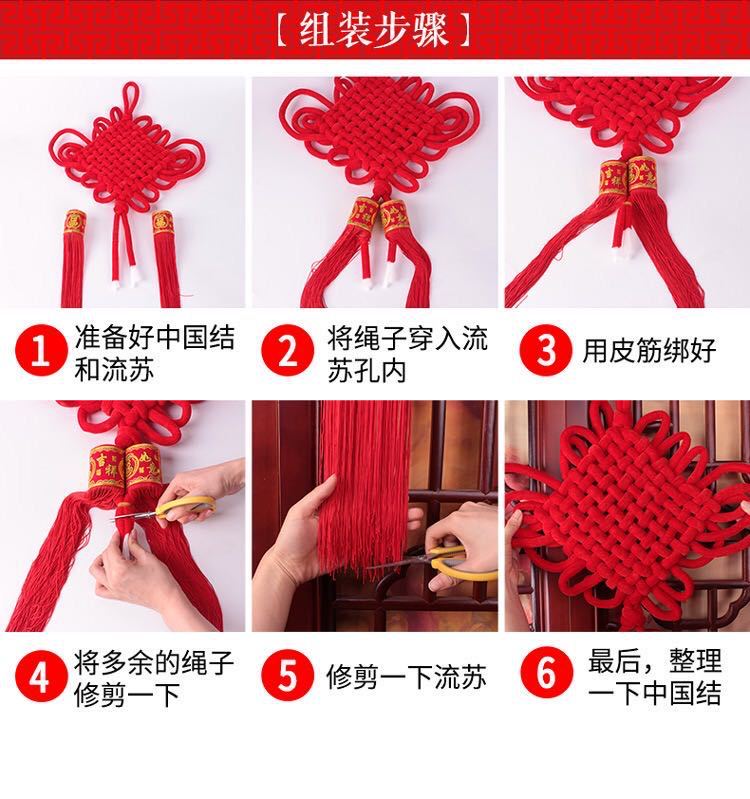 【组装步骤】

1 准备好中国结和流苏

2 将绳子穿入流苏孔内

3 用皮筋绑好

4 将多余的绳子修剪一下

5 修剪一下流苏

6 最后，整理一下中国结