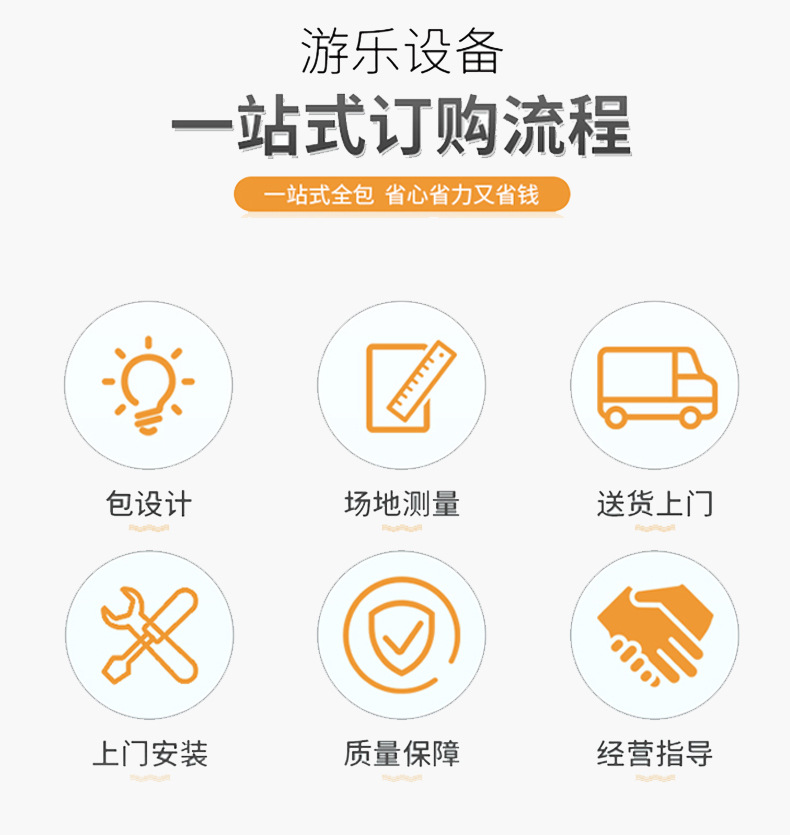 游乐设备

一站式订购流程

一站式全包 省心省力又省钱

包设计

场地测量

送货上门

上门安装

质量保障

经营指导